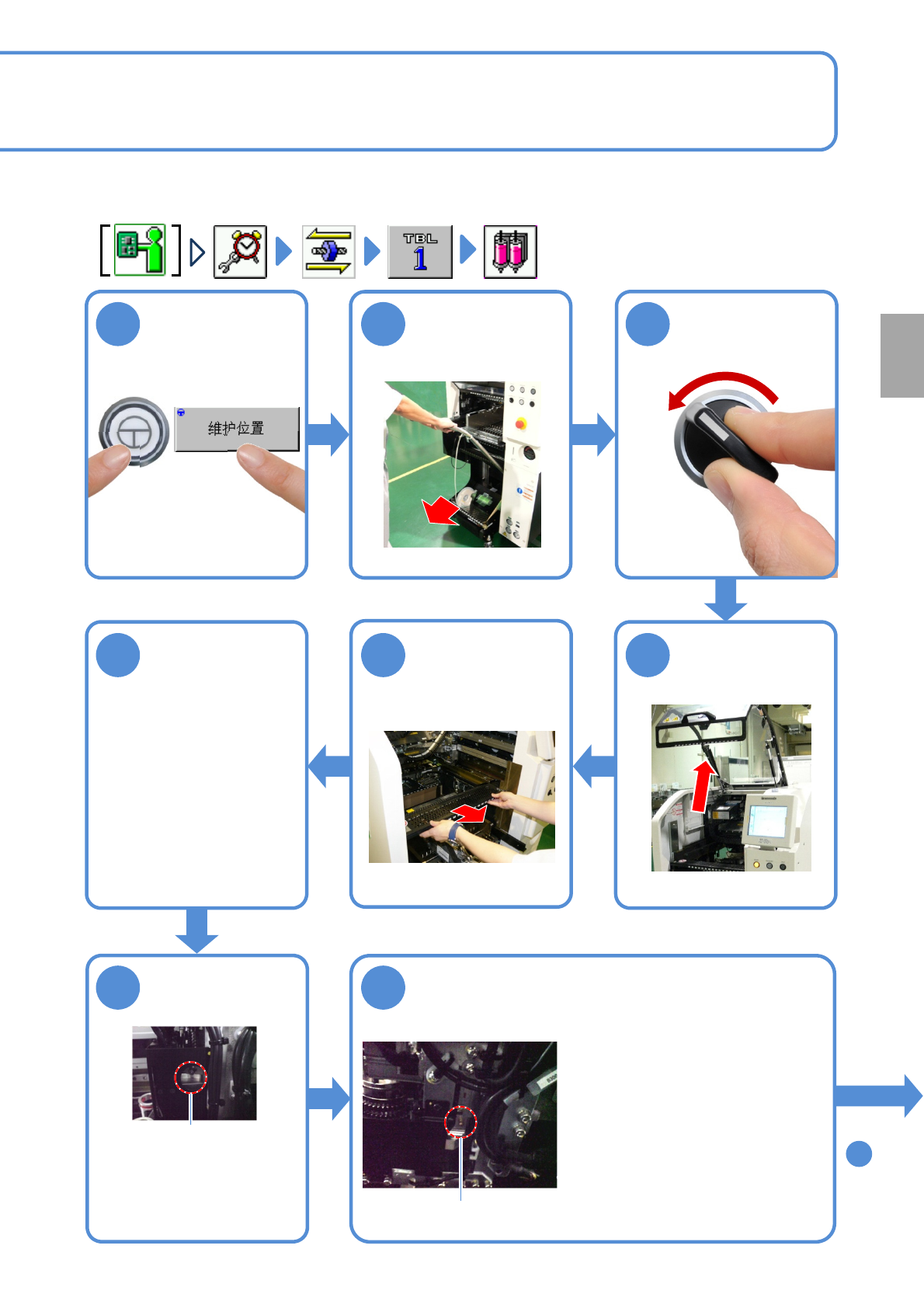 TBL
1

维护位置