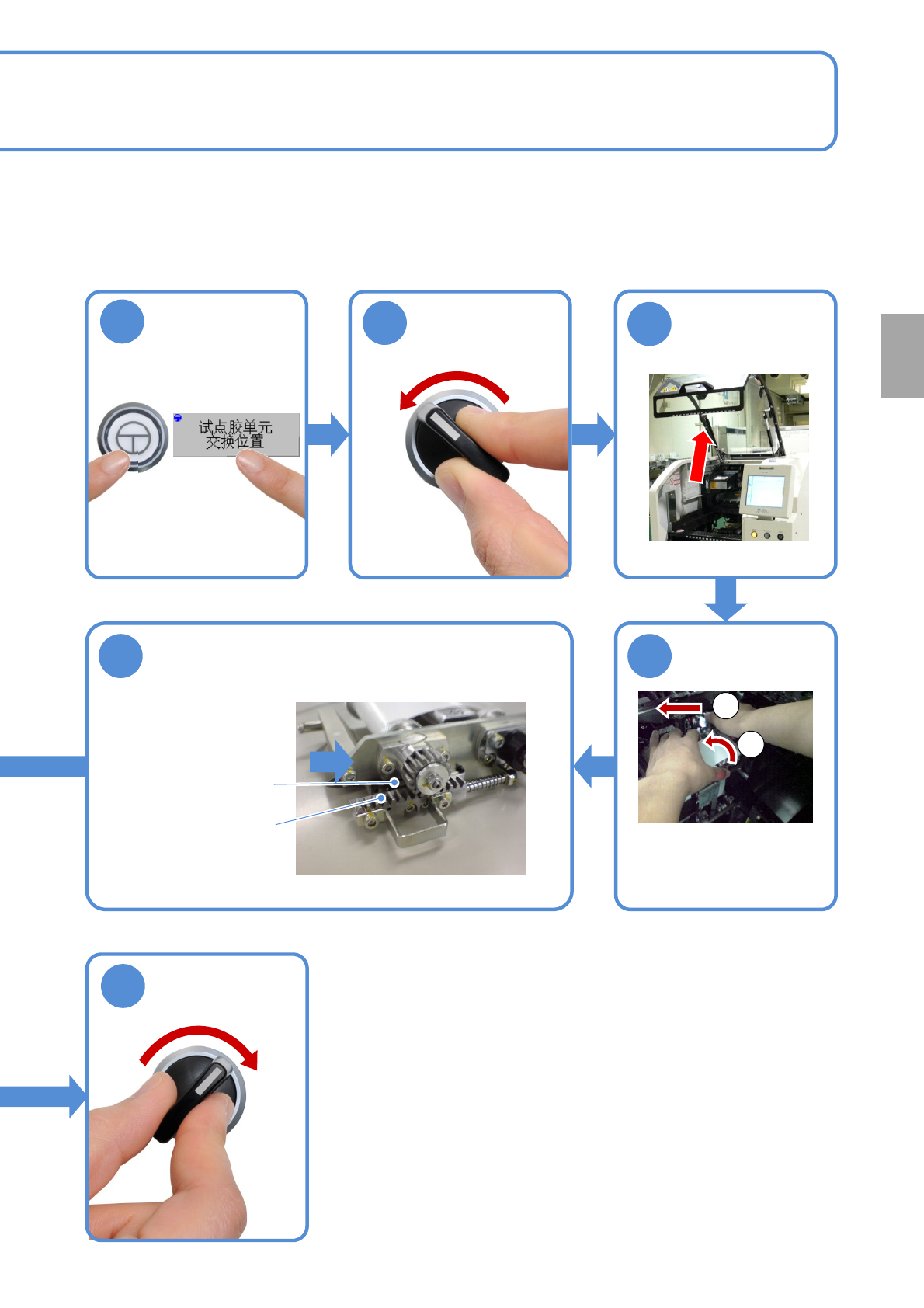 试点胶单元
交换位置