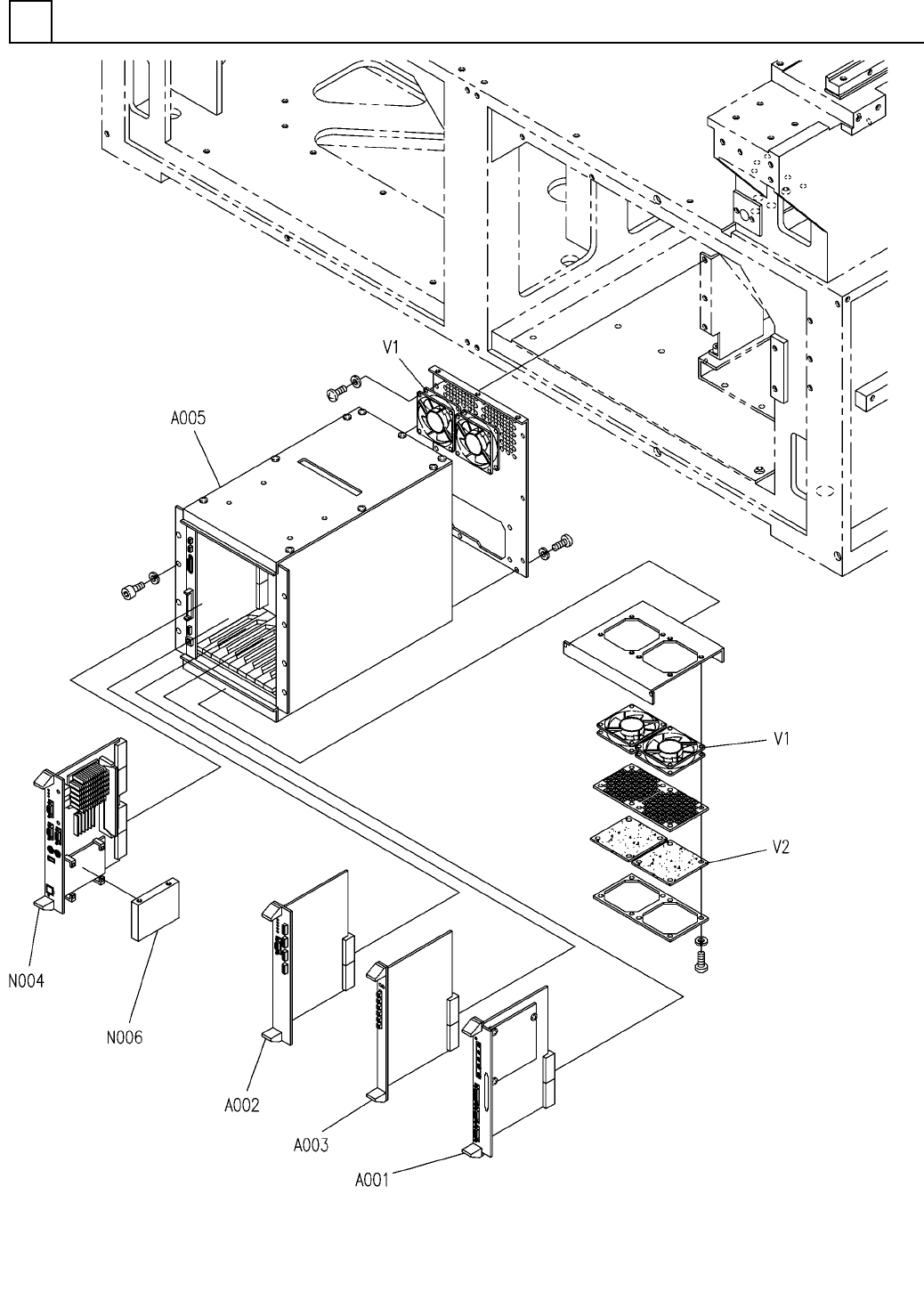 V1

A005

V1

V2

N004

N006

A002

A003

A001