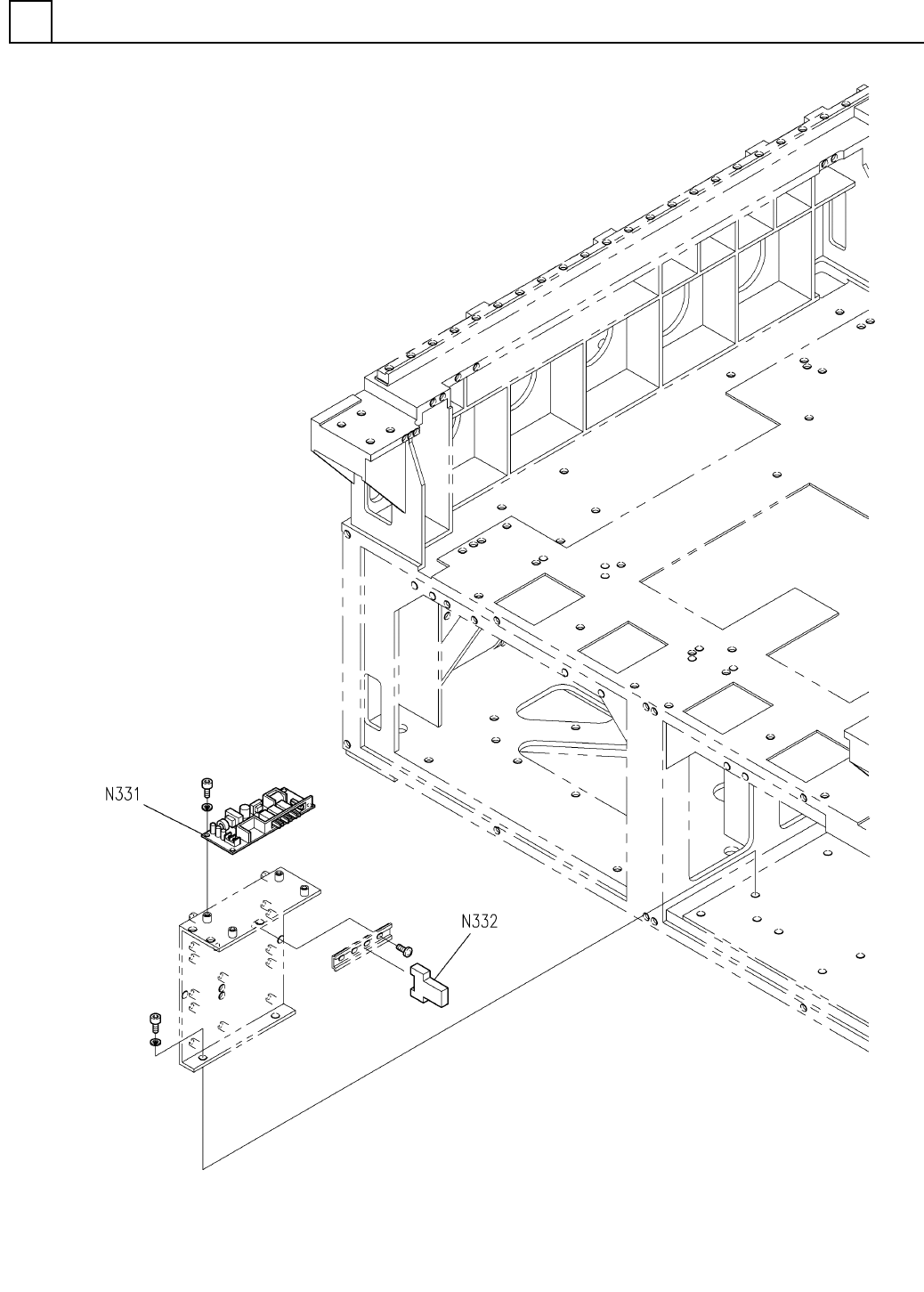 N331

N332