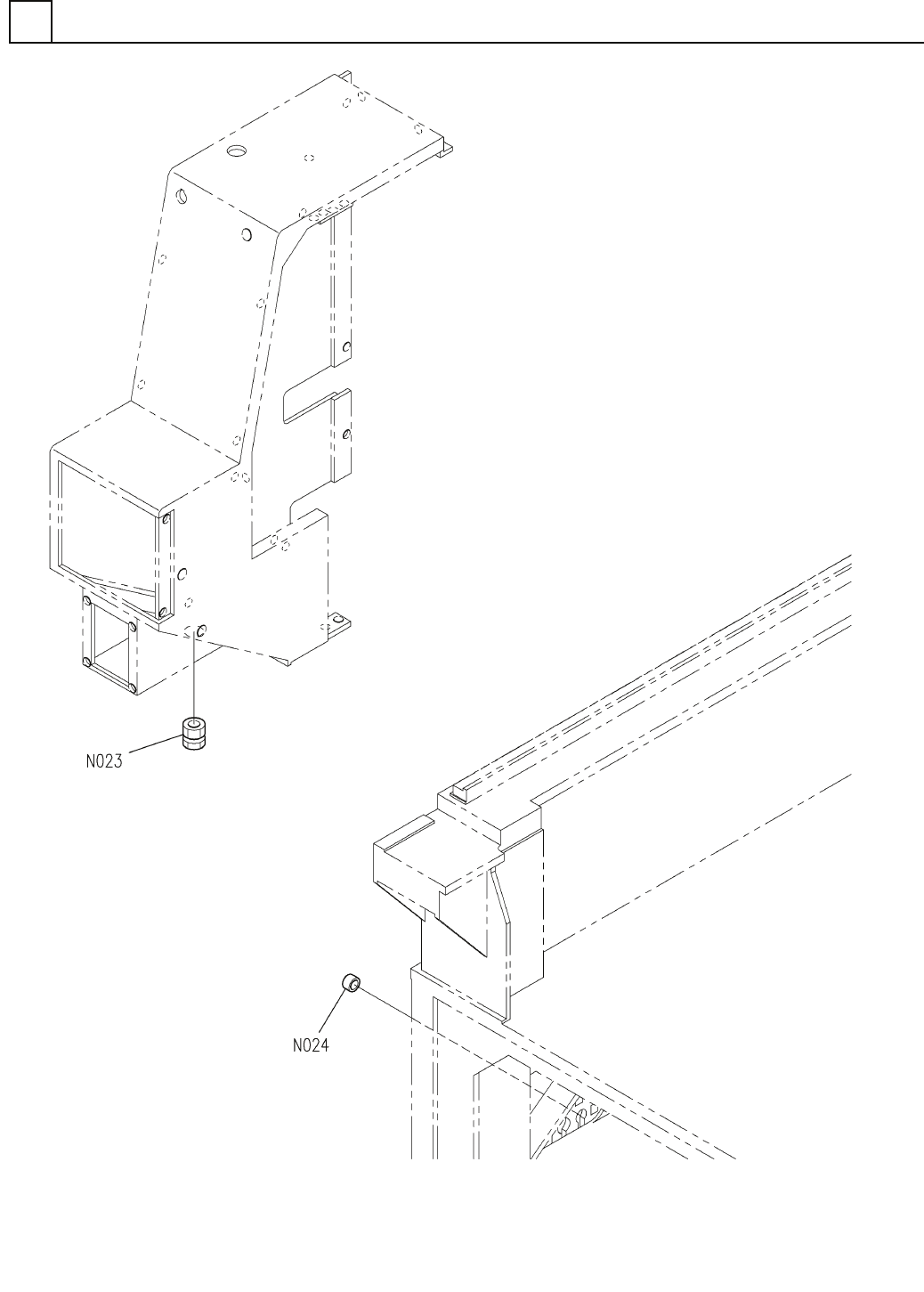 N023

N024