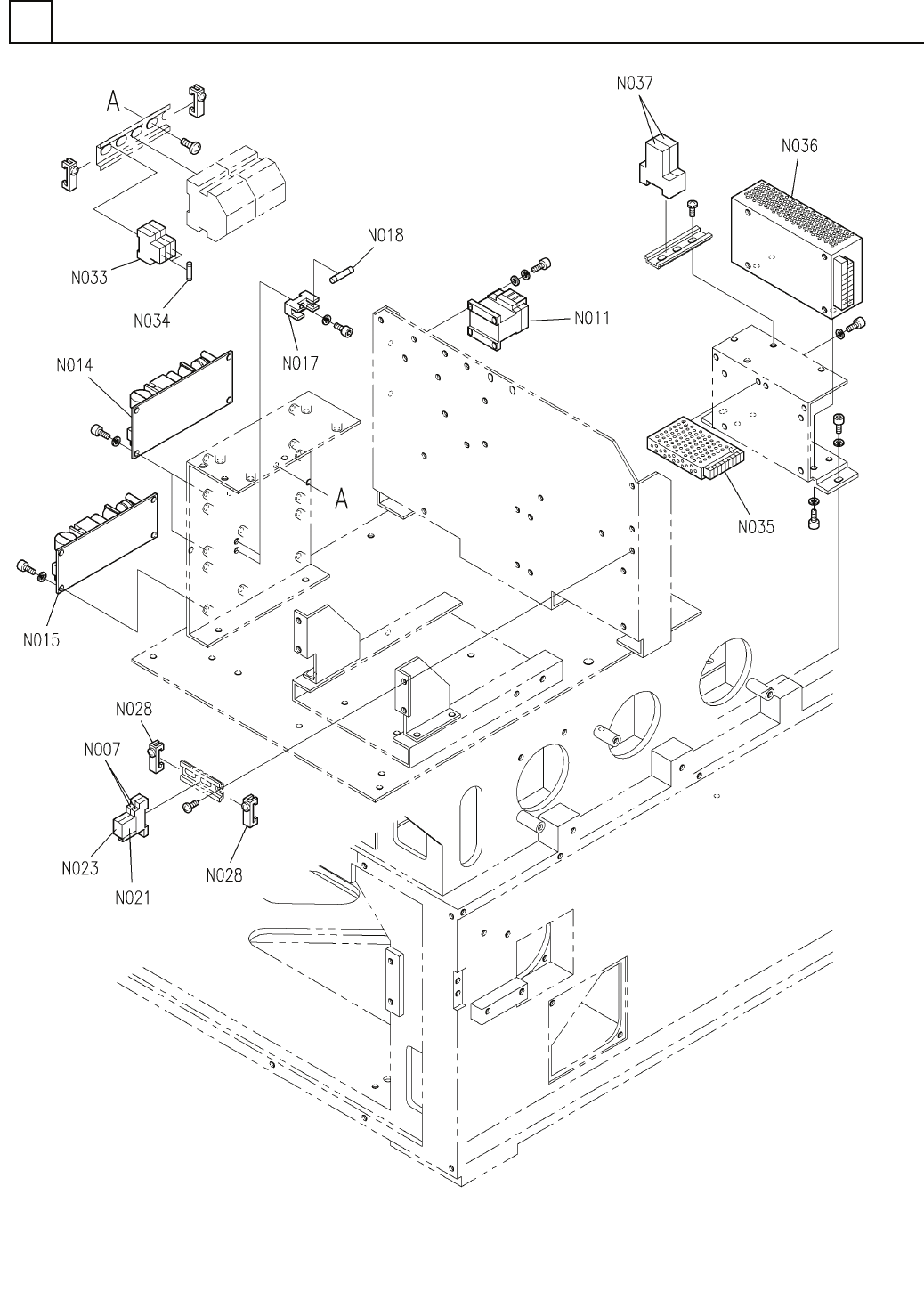 A

N037

N036

N018

N033

N034

N011

N017

N014

A

N035

N015

N028

N007

N023

N021

N028