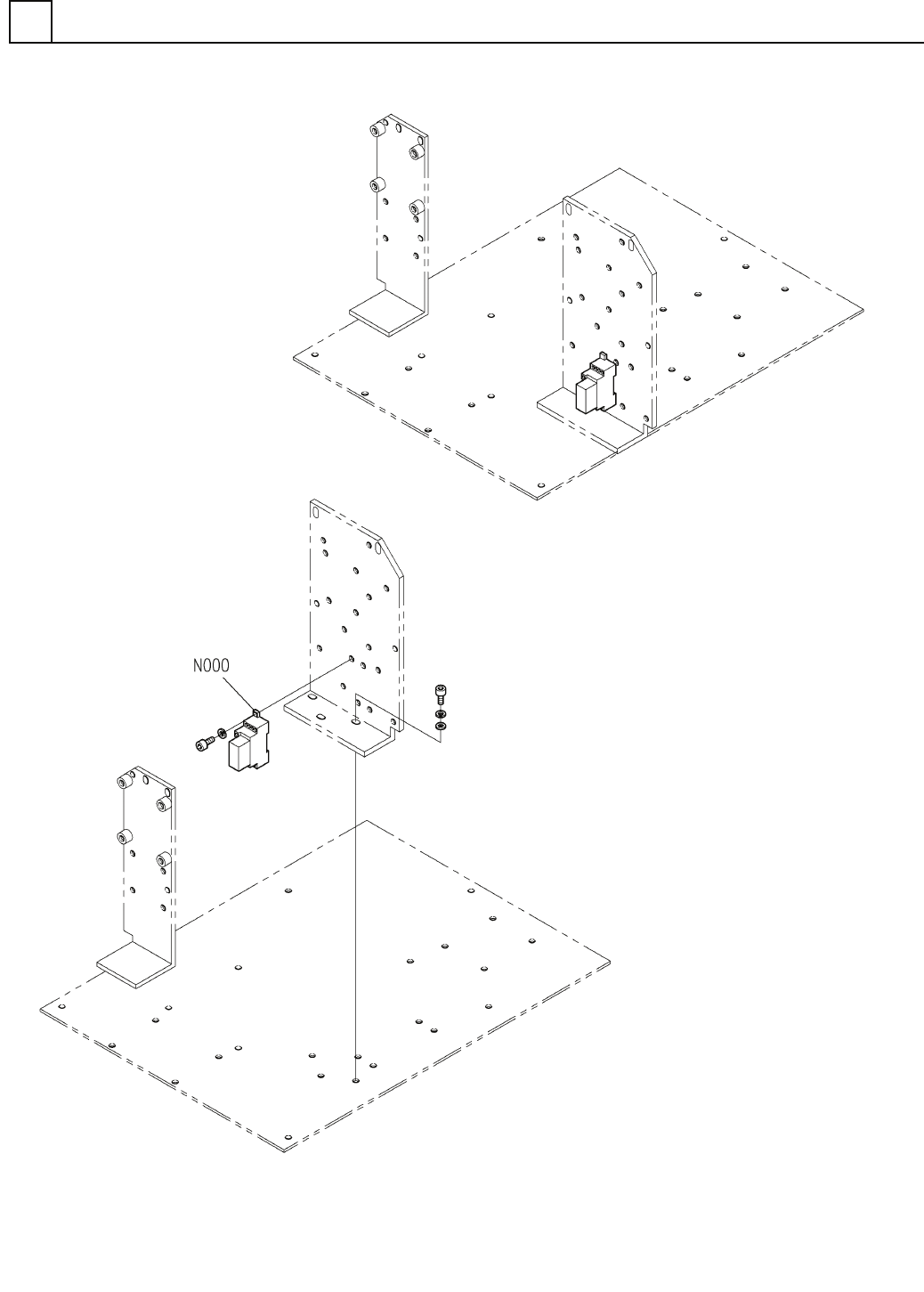 N000