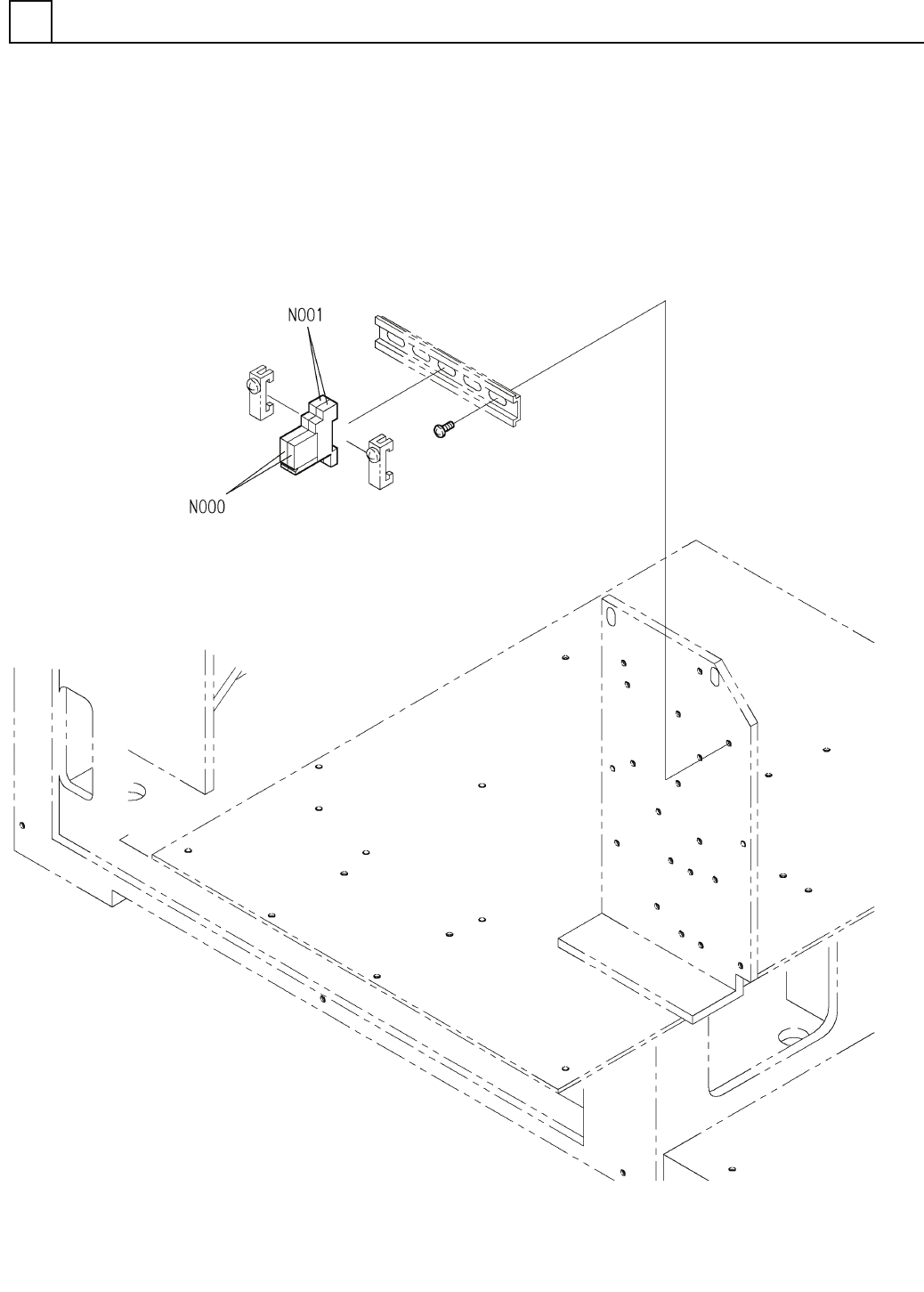 N001

N000