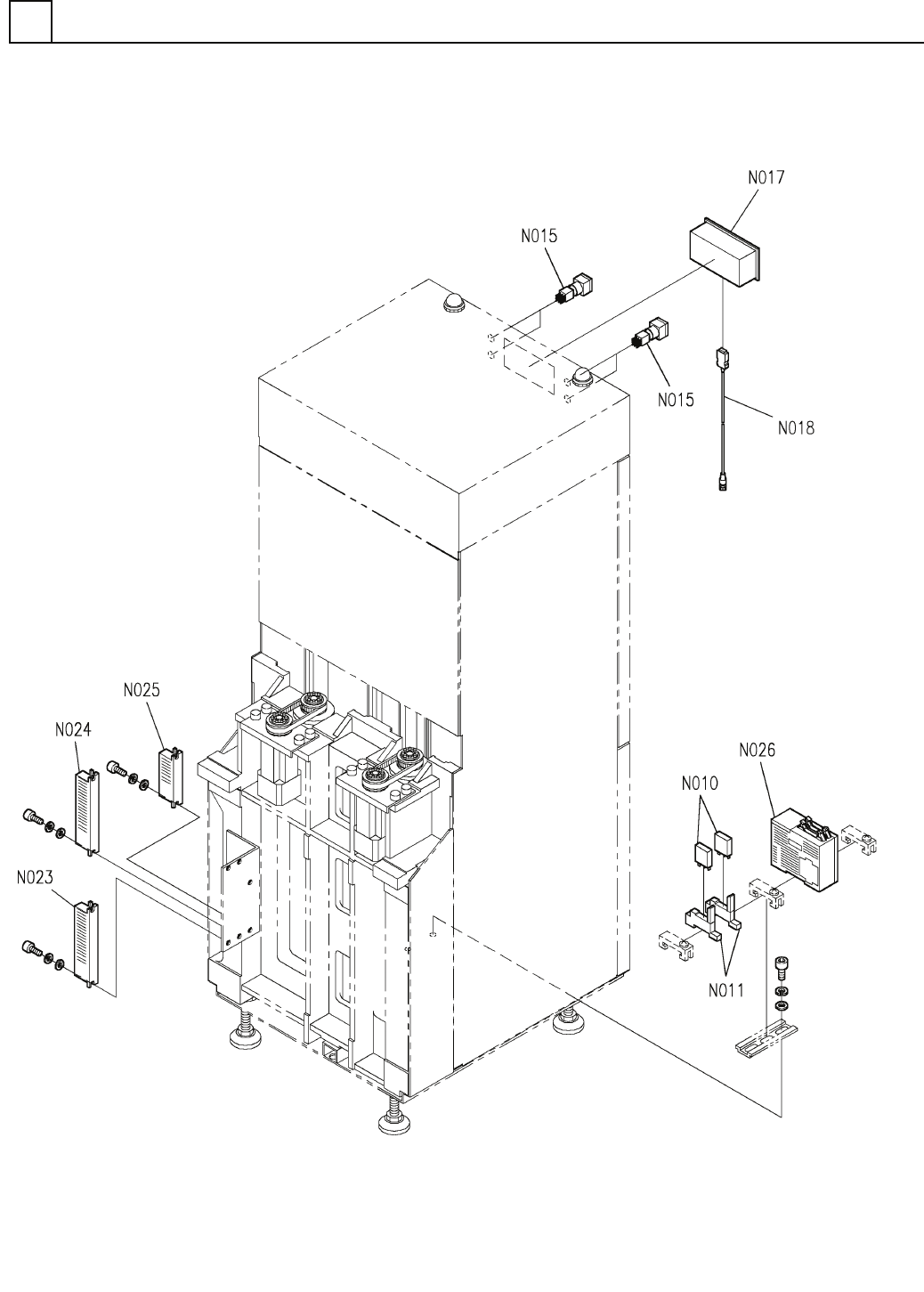 N017

N015

N015

N018

N025

N024

N026

N010

N023

N011