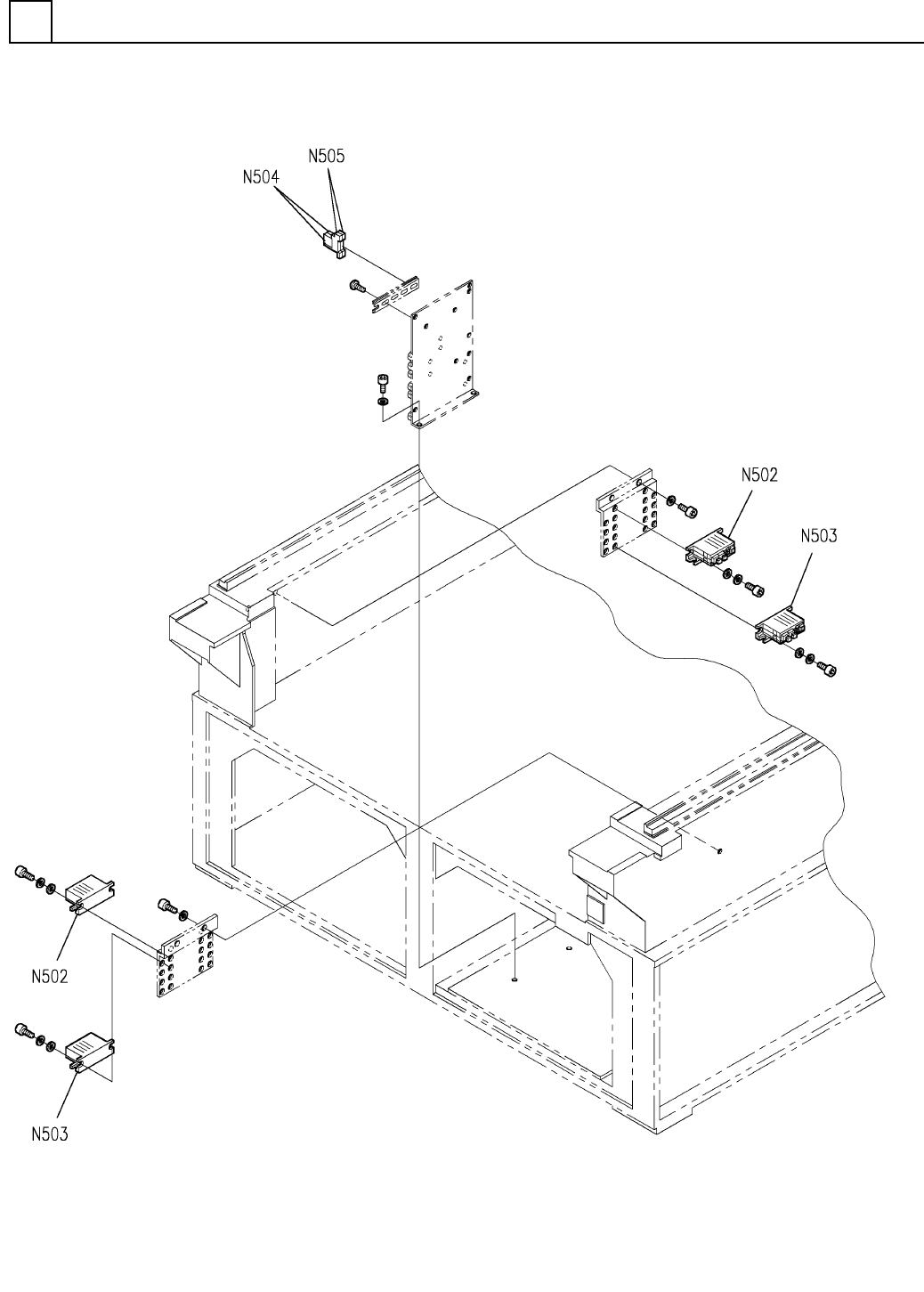 N505
N504
N502
N503
N502
N503