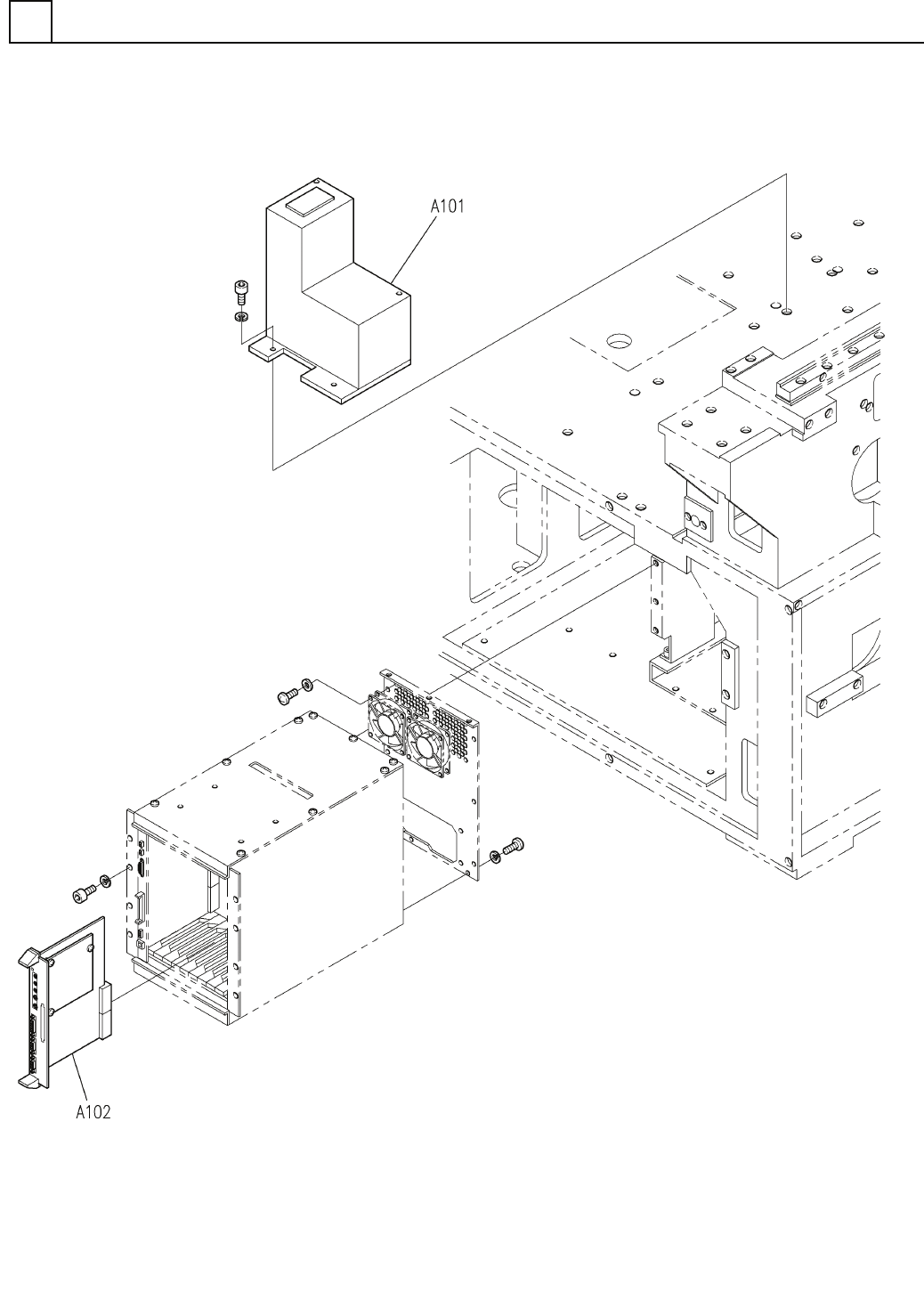 A101

A102