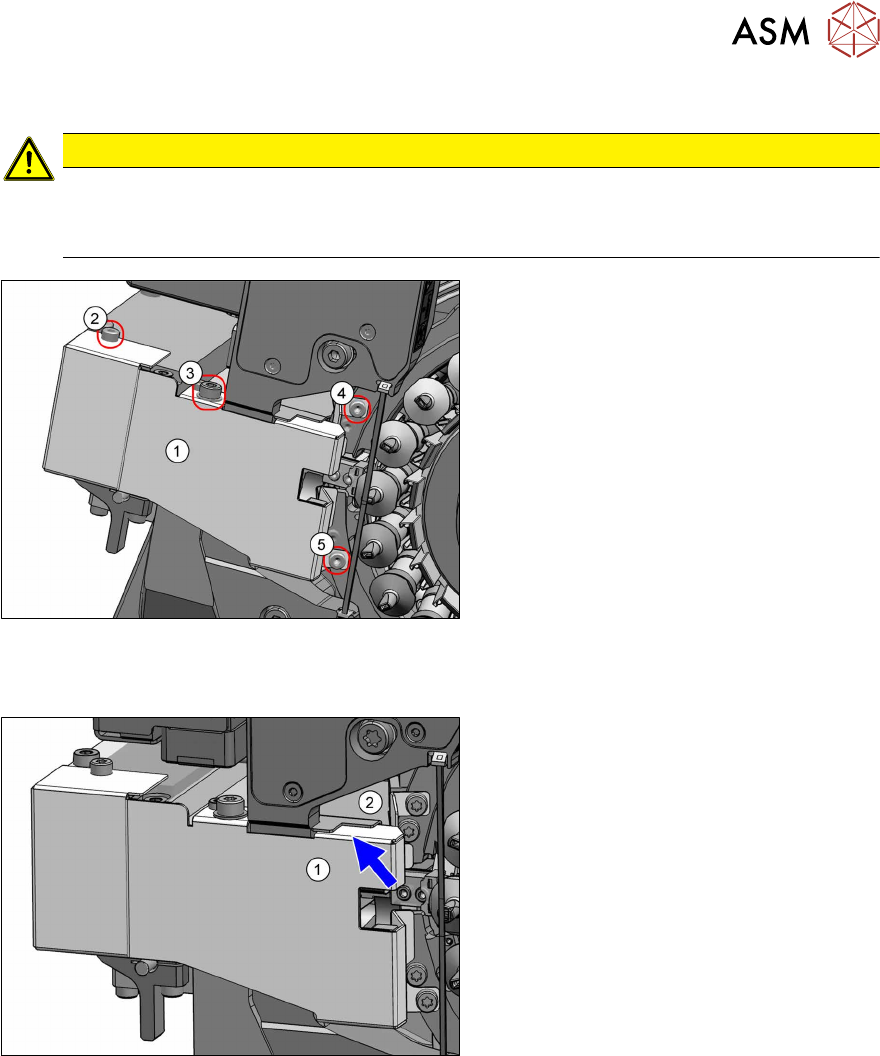 ASM

2

3

4

1

5

2

1