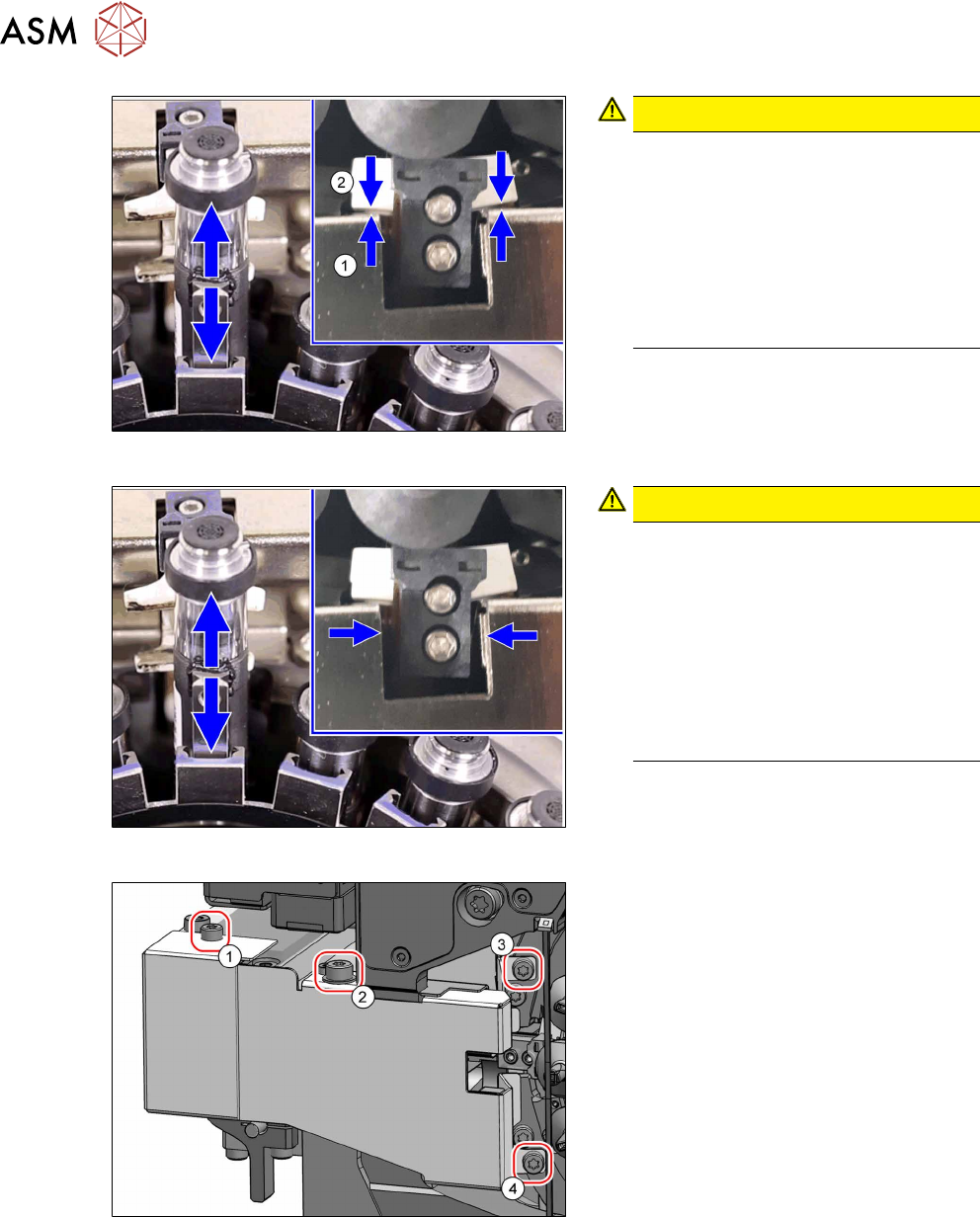 ASM

2

1

1

2

3

4