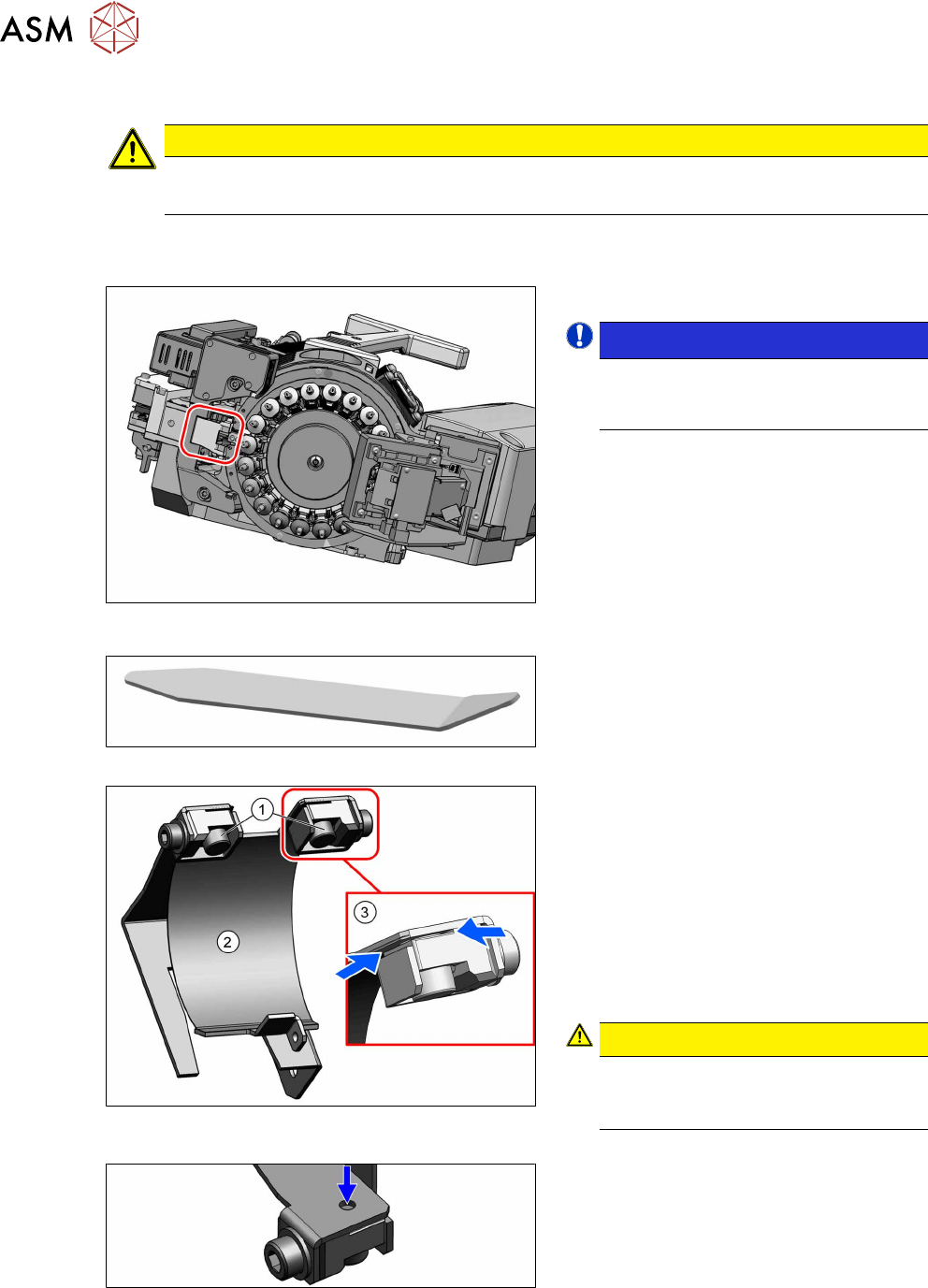 ASM

1

2

3