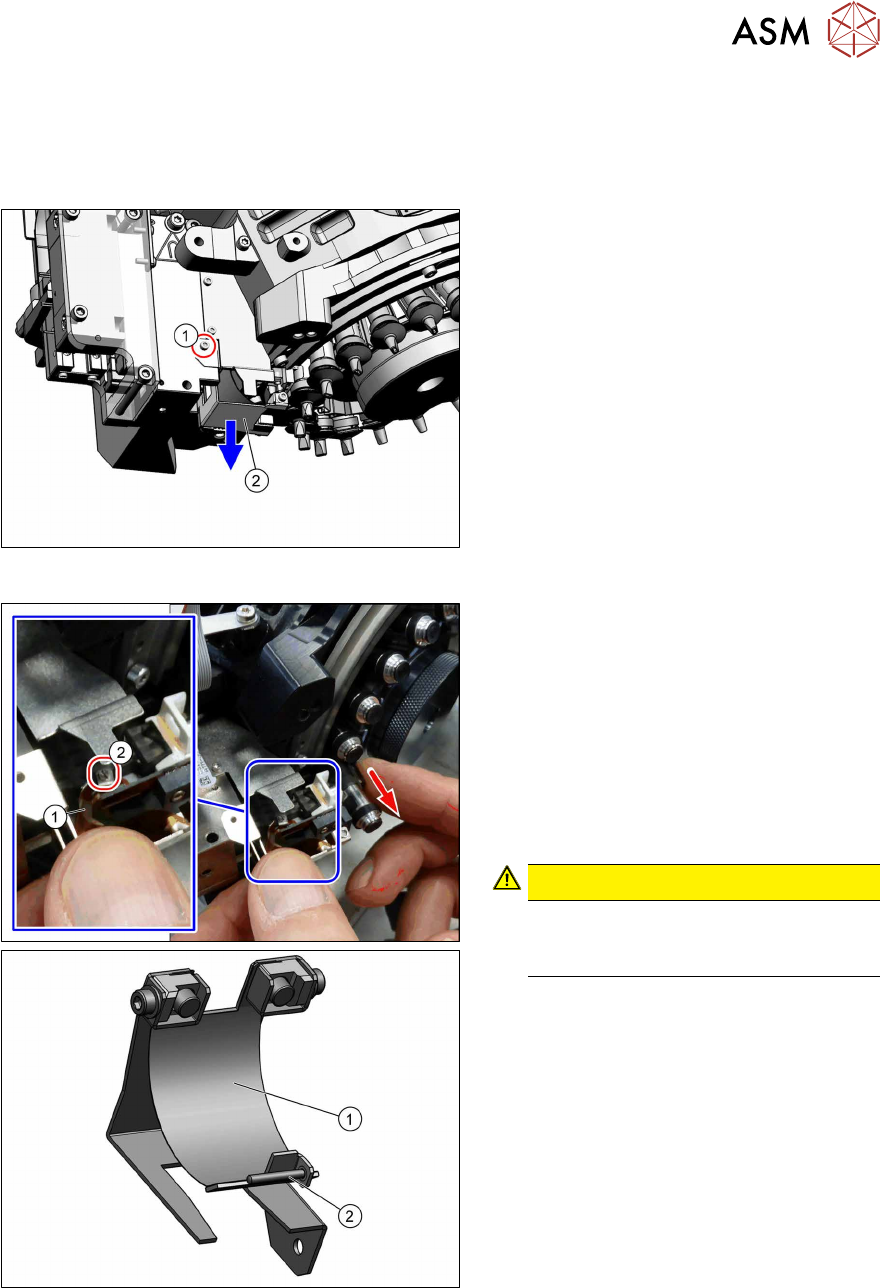 ASM

1

2

2

1

1

2