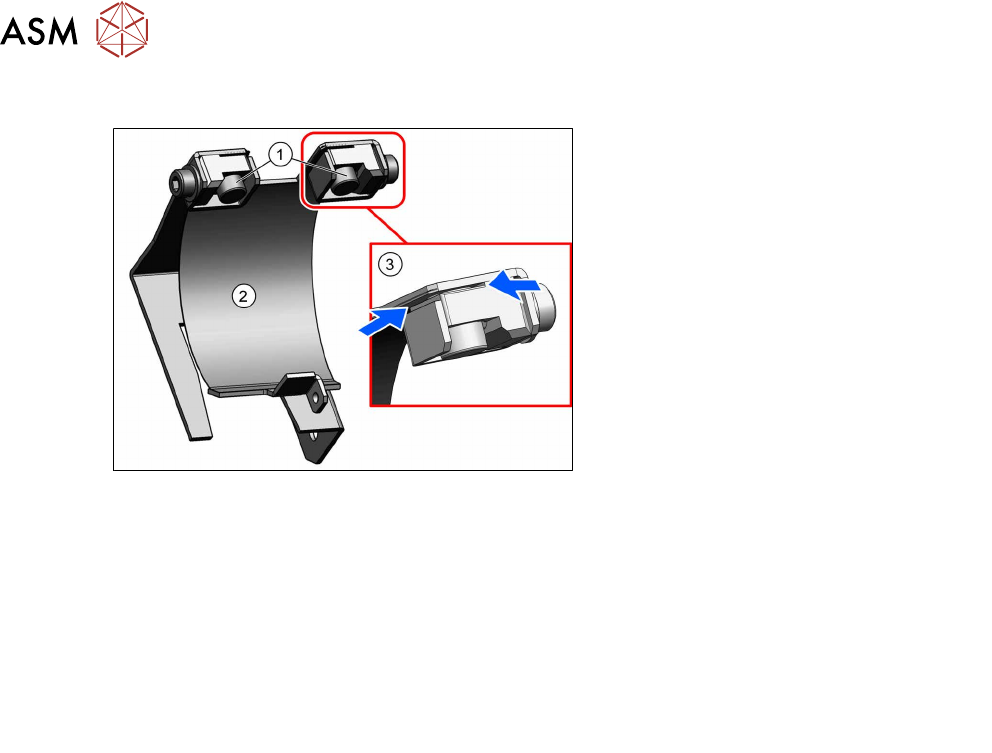 ASM

1

2

3