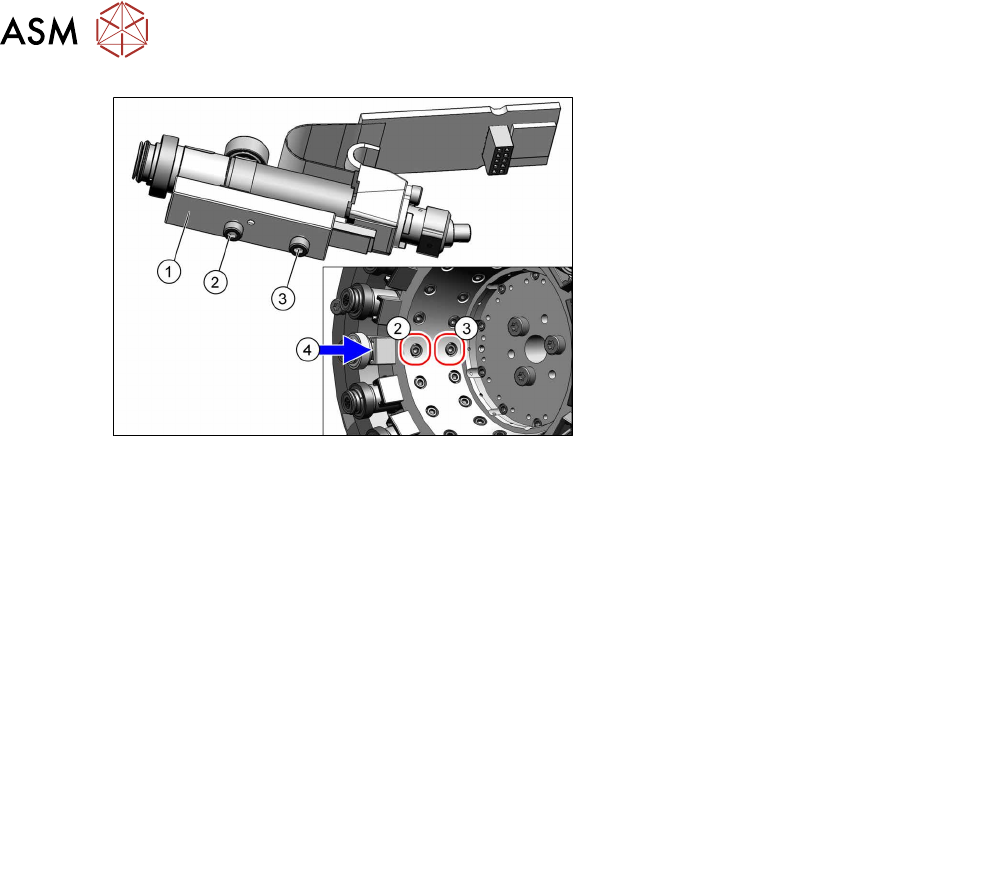 ASM

1
2
3
4
2
3