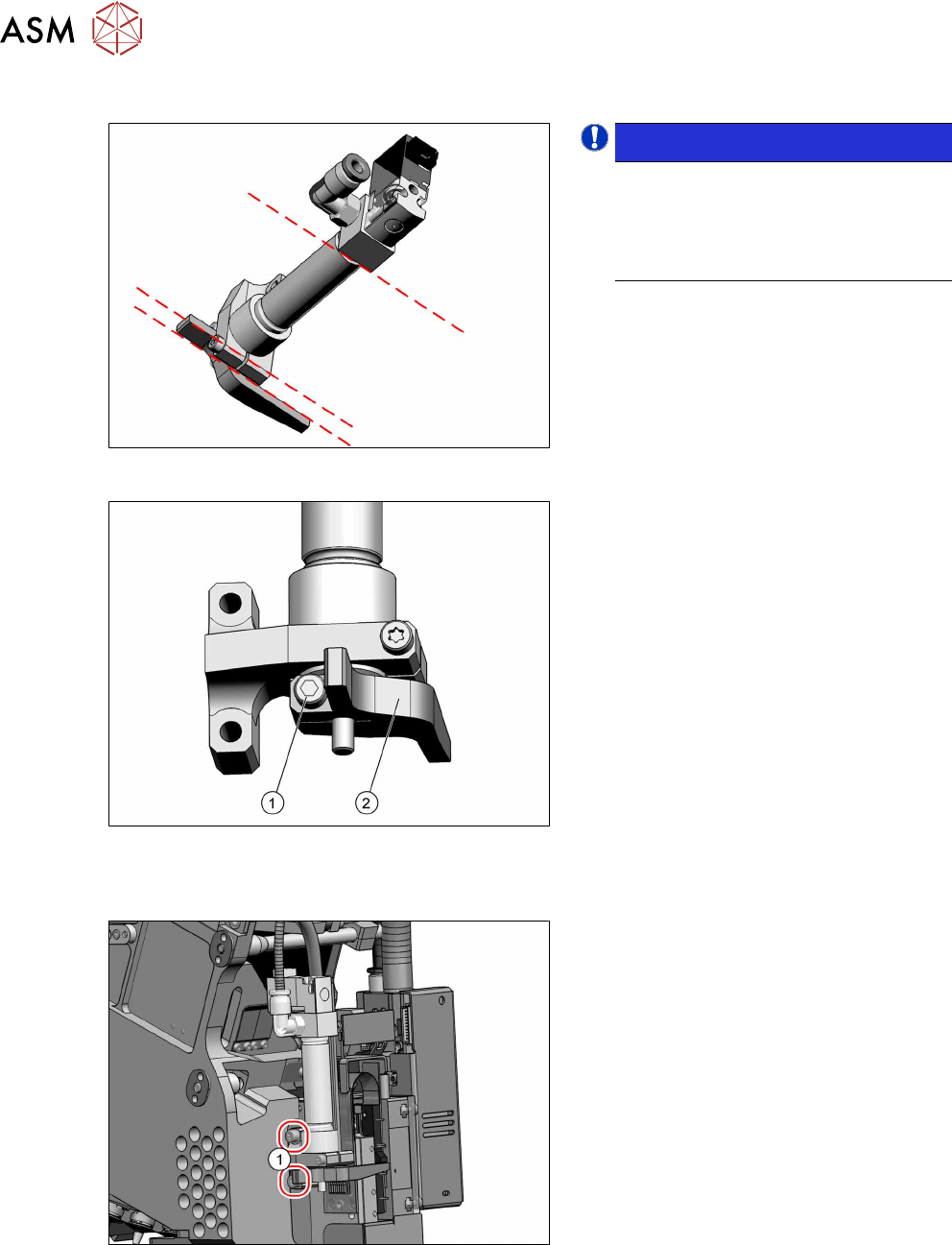 ASM

1

2

1