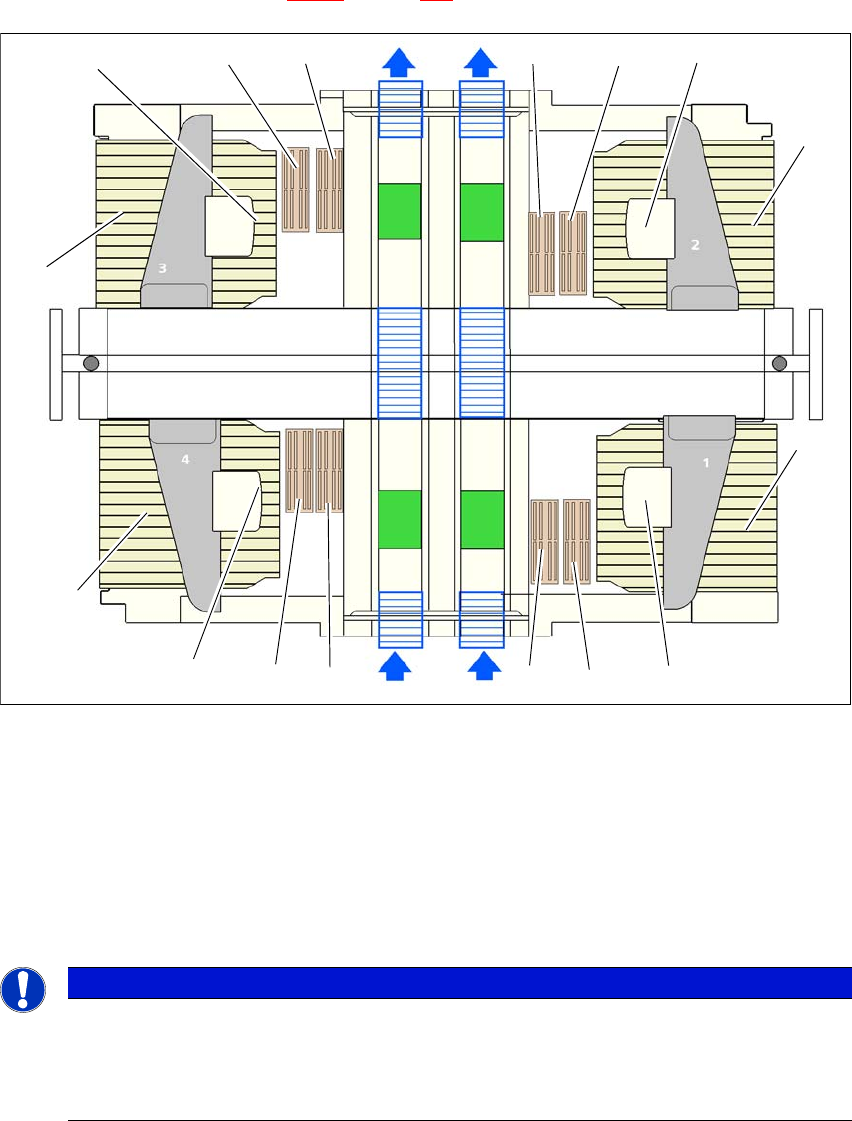 3

2

4

1