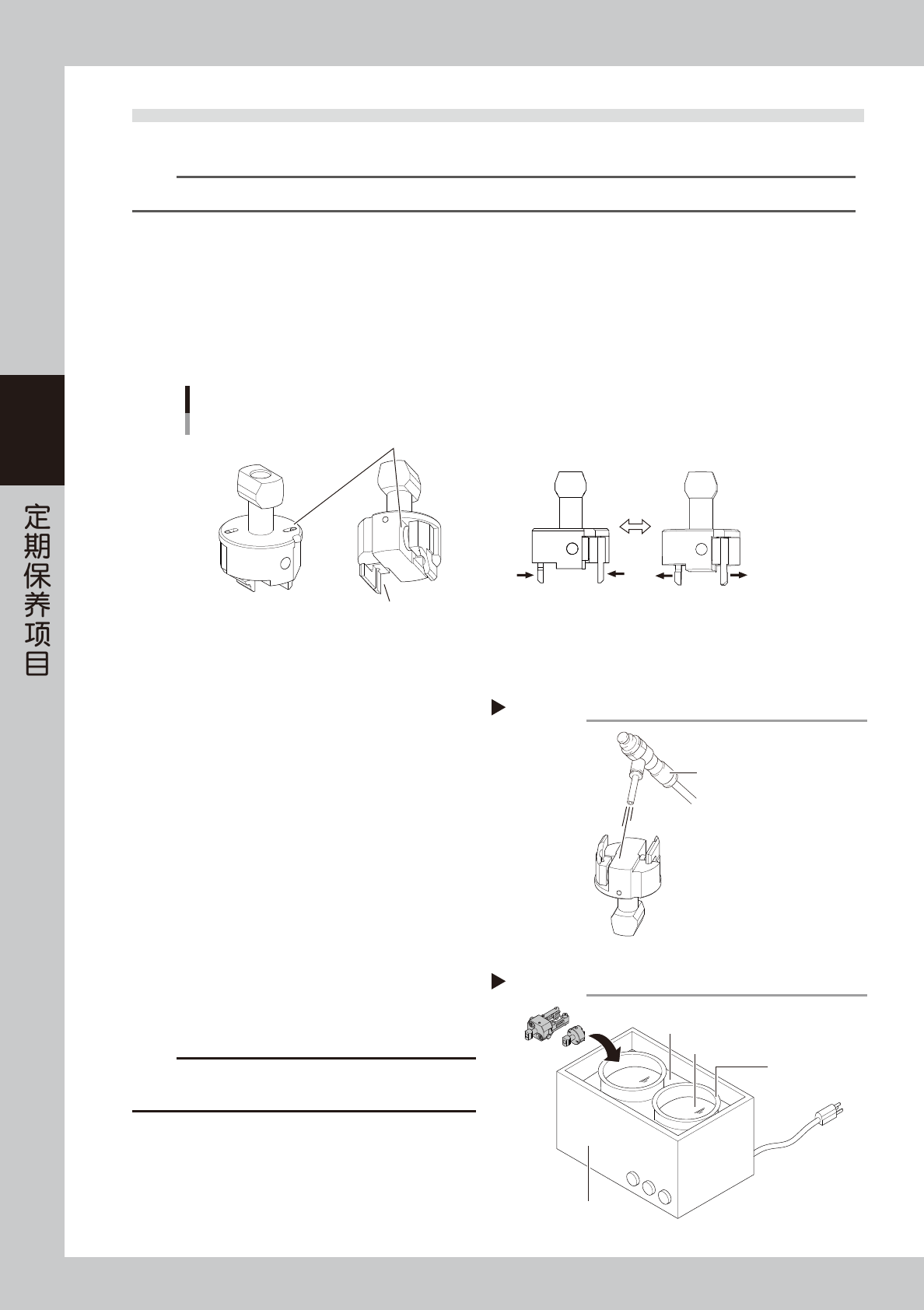 定期保养项目