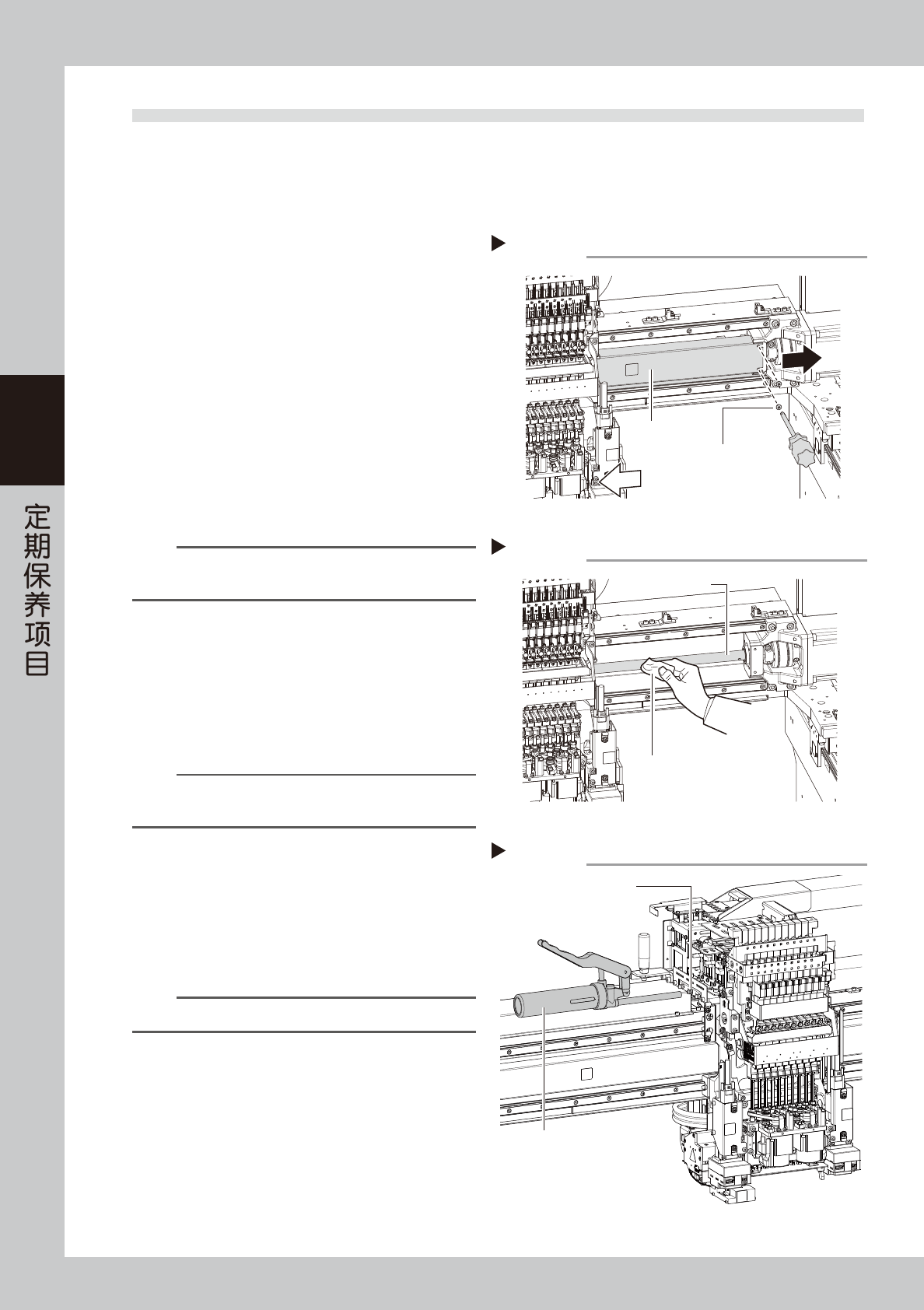 定期保养项目