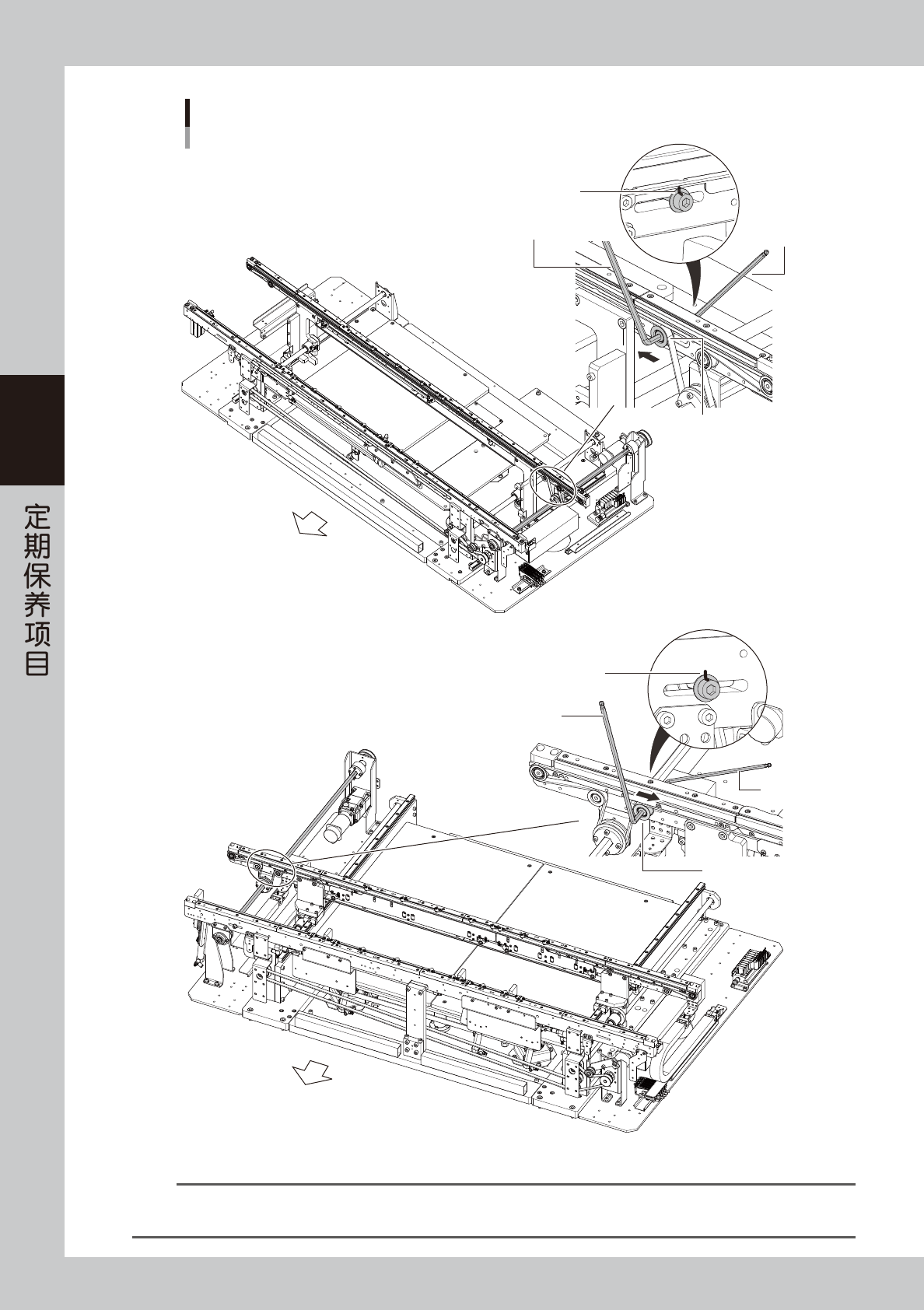 定期保养项目