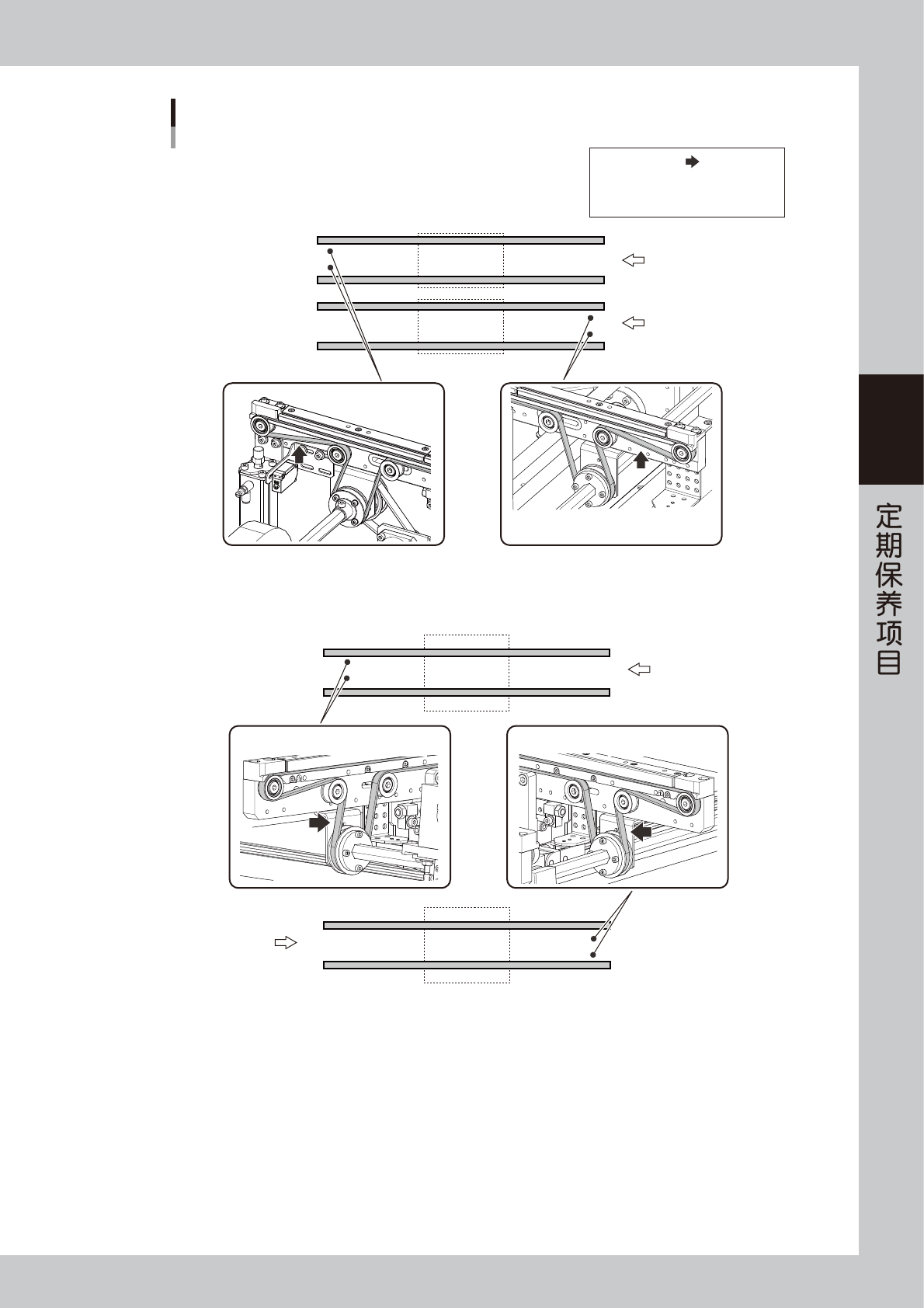 定期保养项目