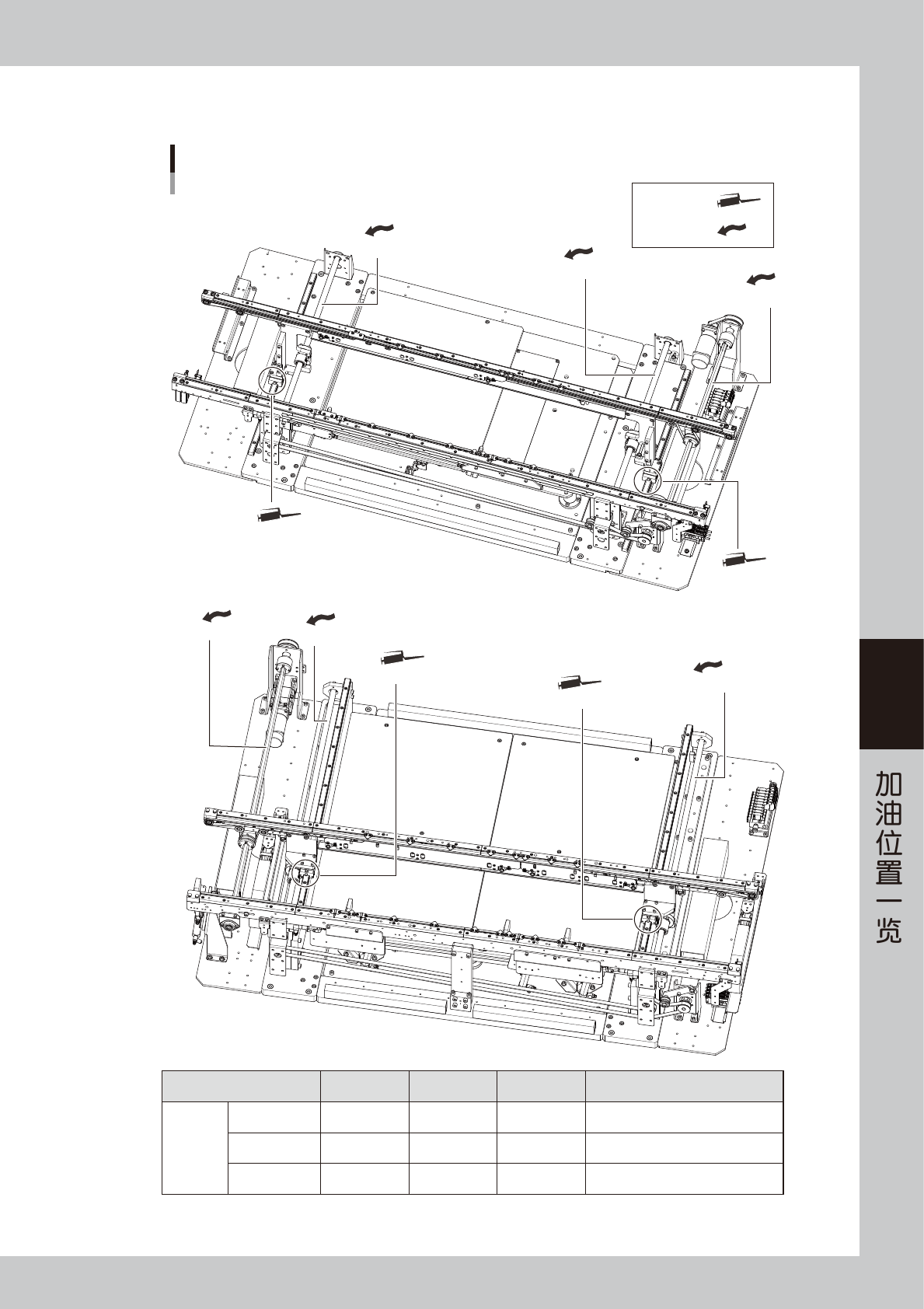 加油位置一览