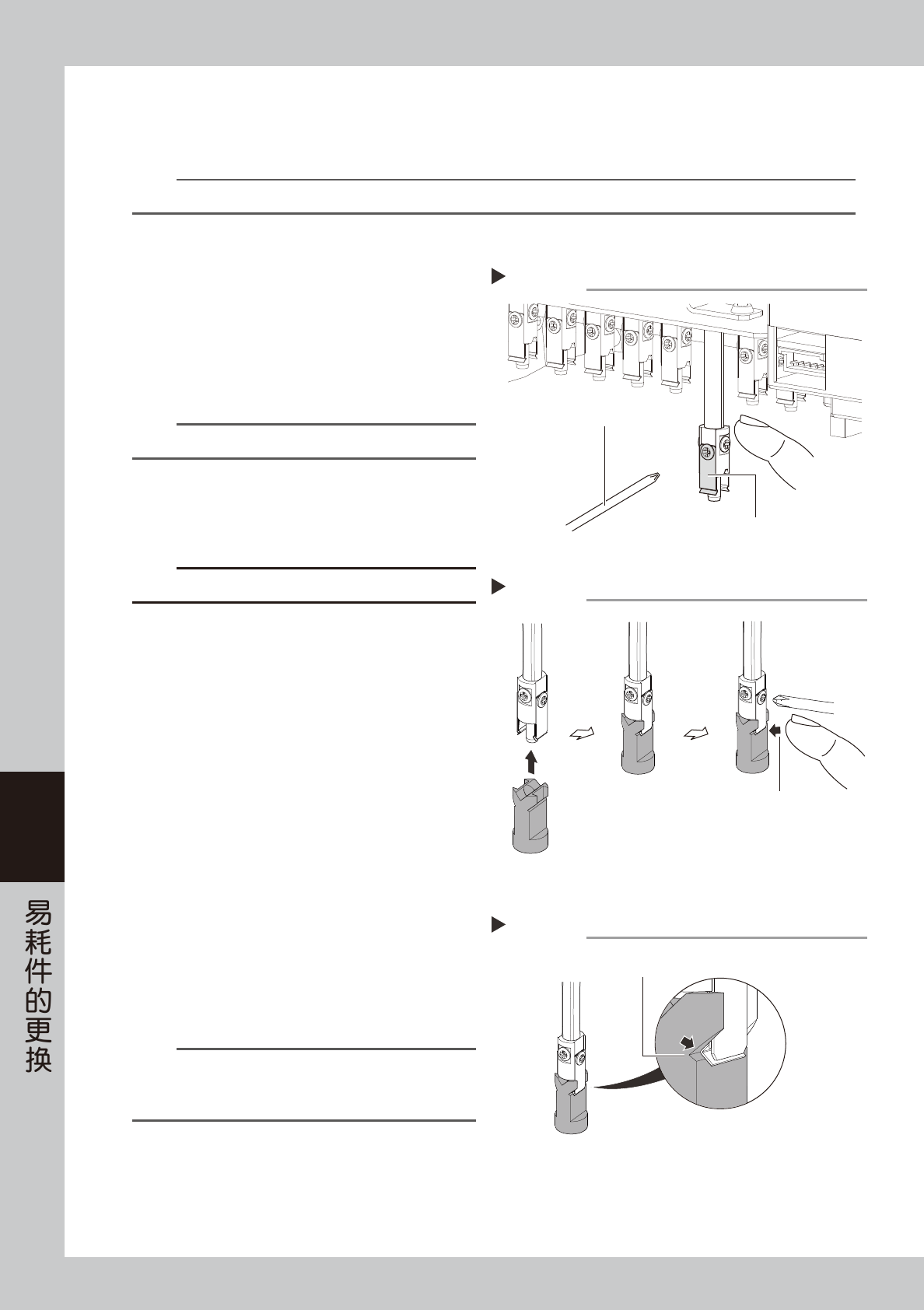 易耗件的更换