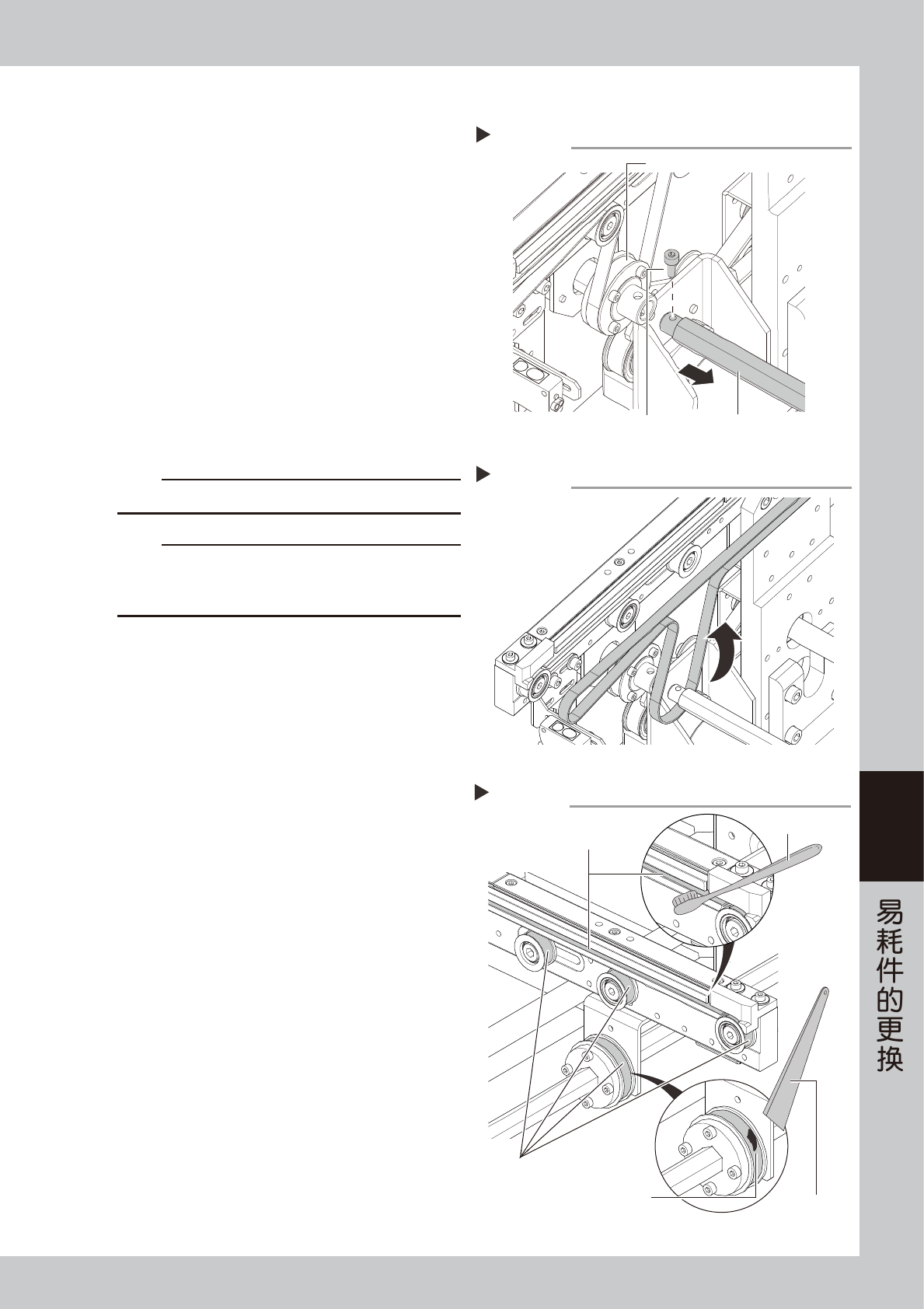 易耗件的更换