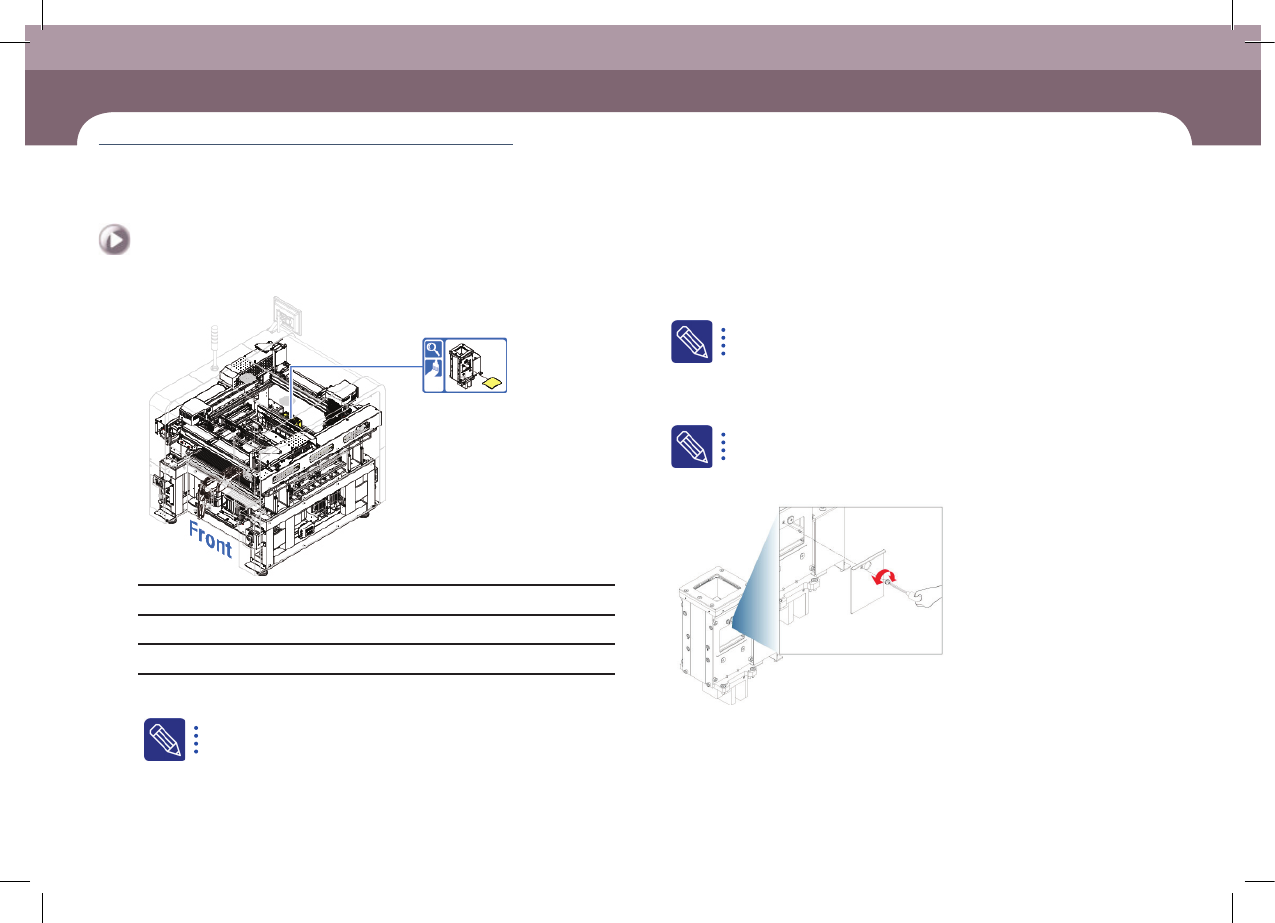 Front