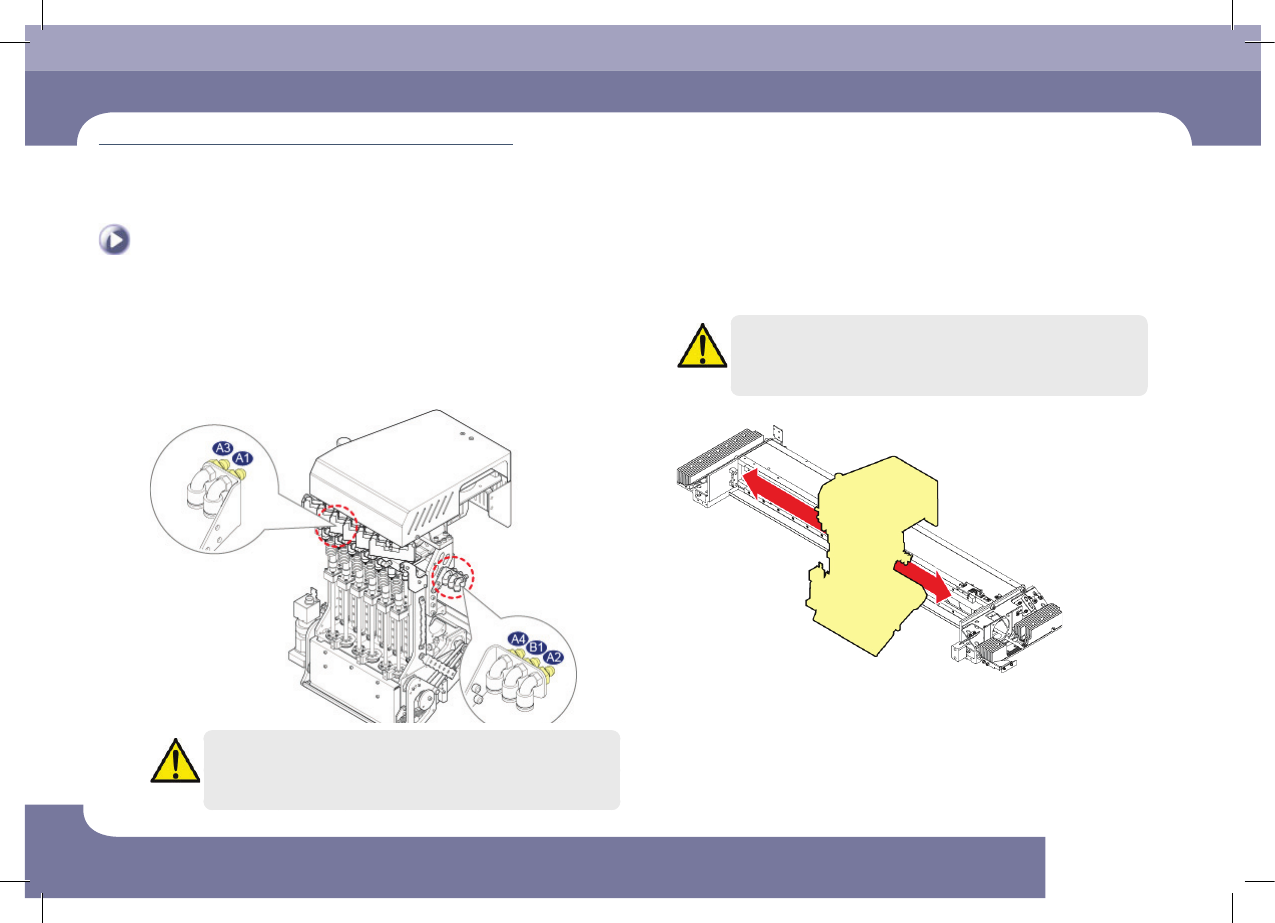 A3
A1
A4
B1
A2