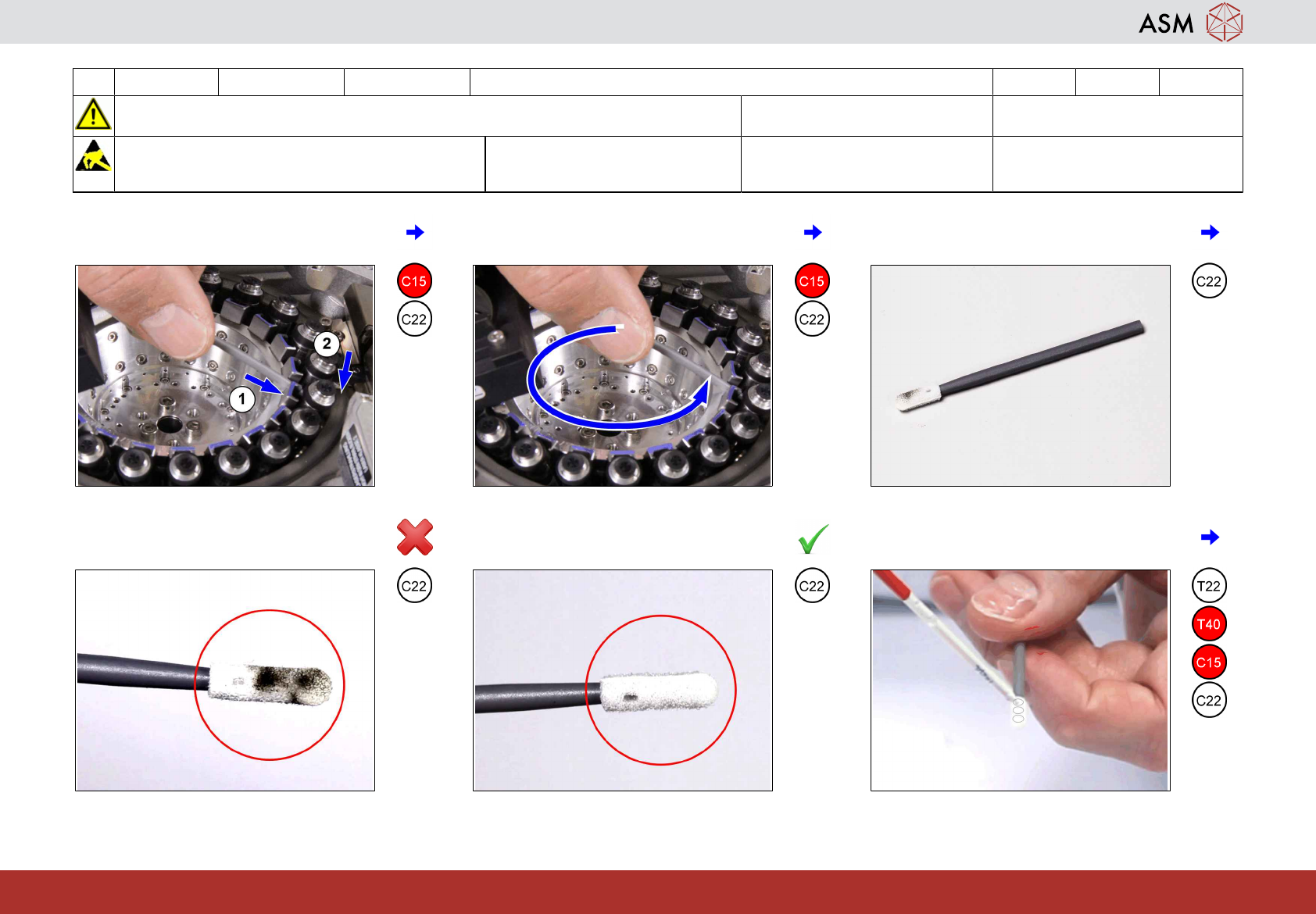 ASM

C15
C22

2
1

C15
C22

C22

C22

C22

T22
T40
C15
C22