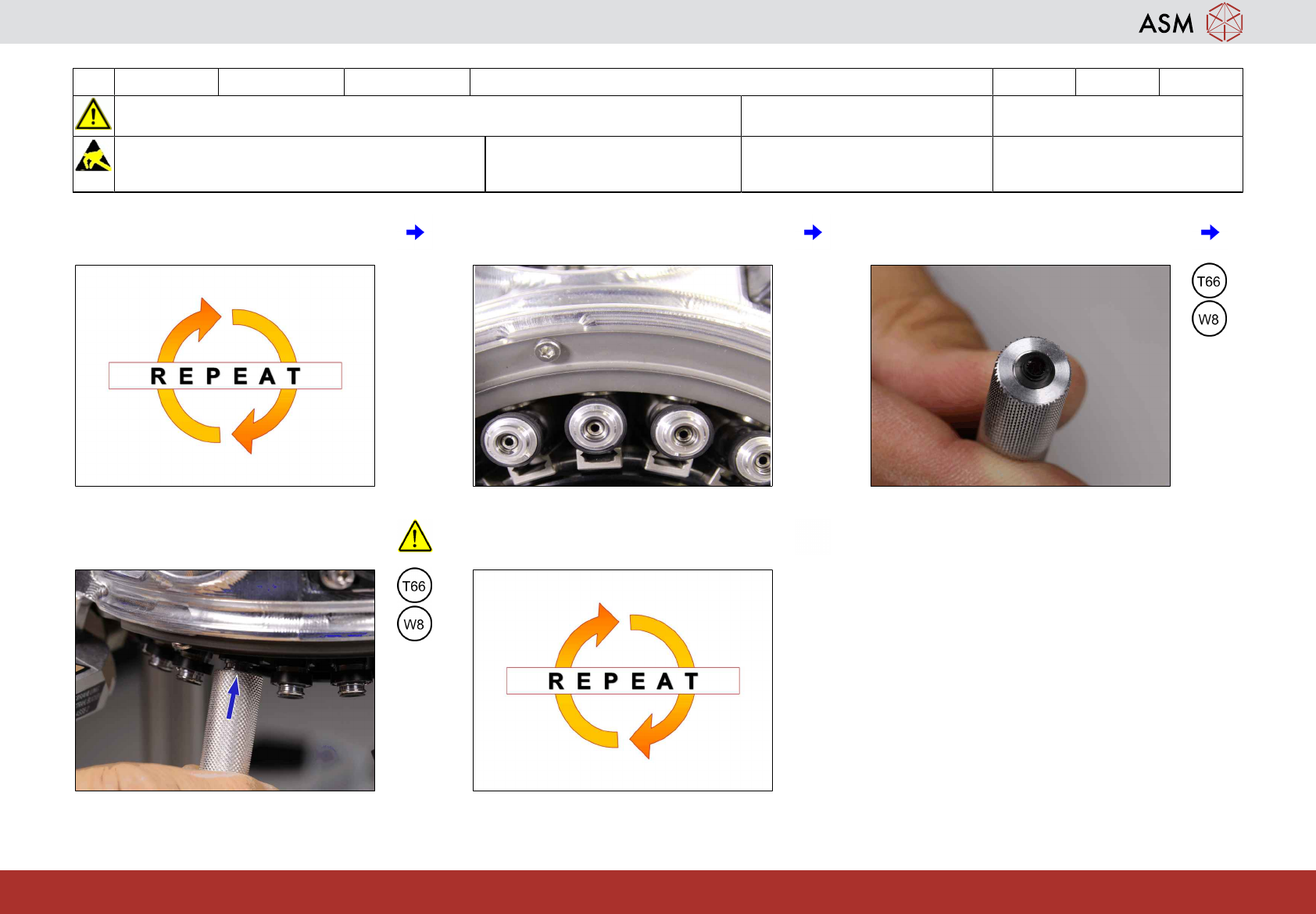 ASM

REPEAT

T66

W8

T66

W8

REPEAT