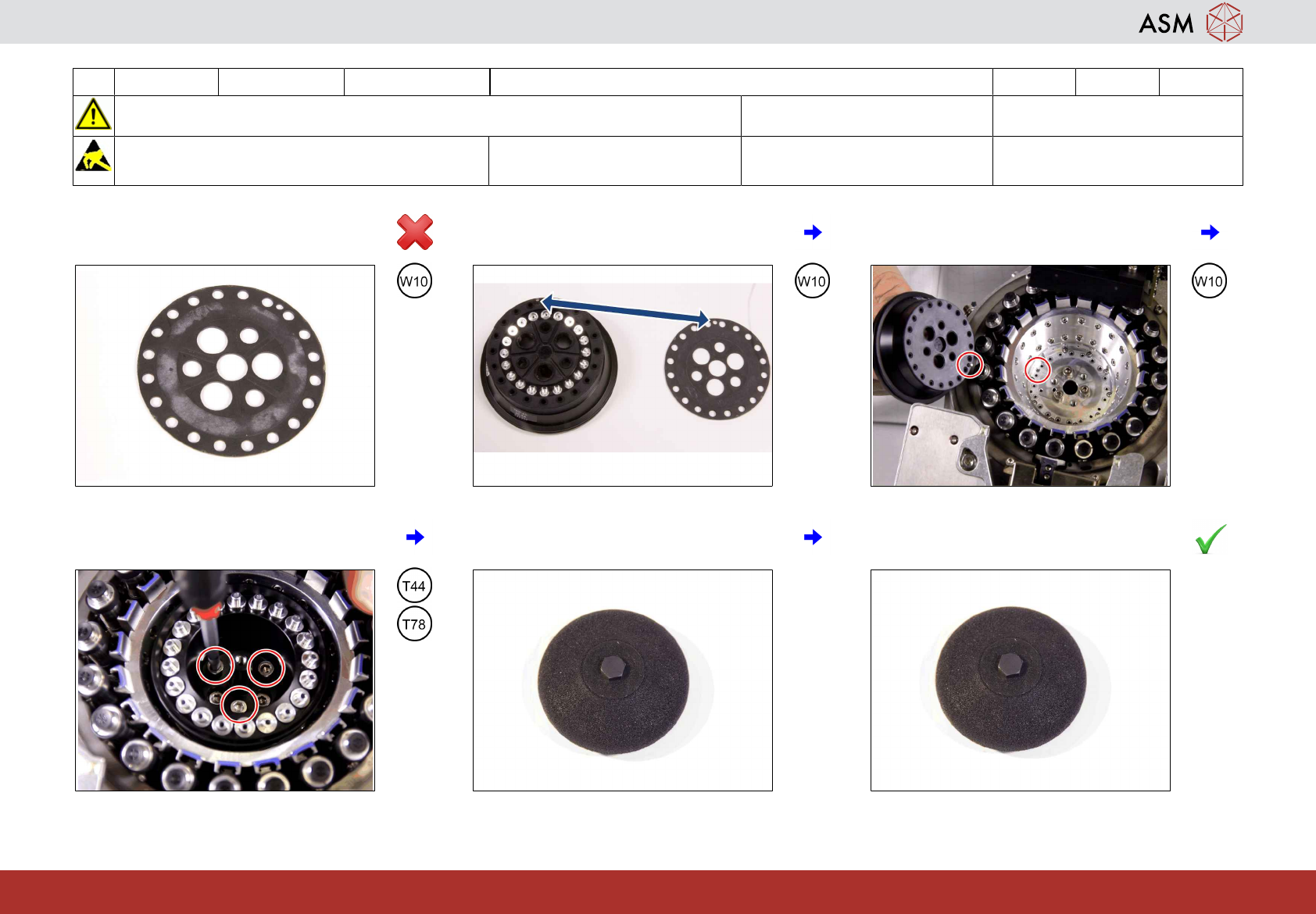 ASM

W10

W10

W10

T44

T78