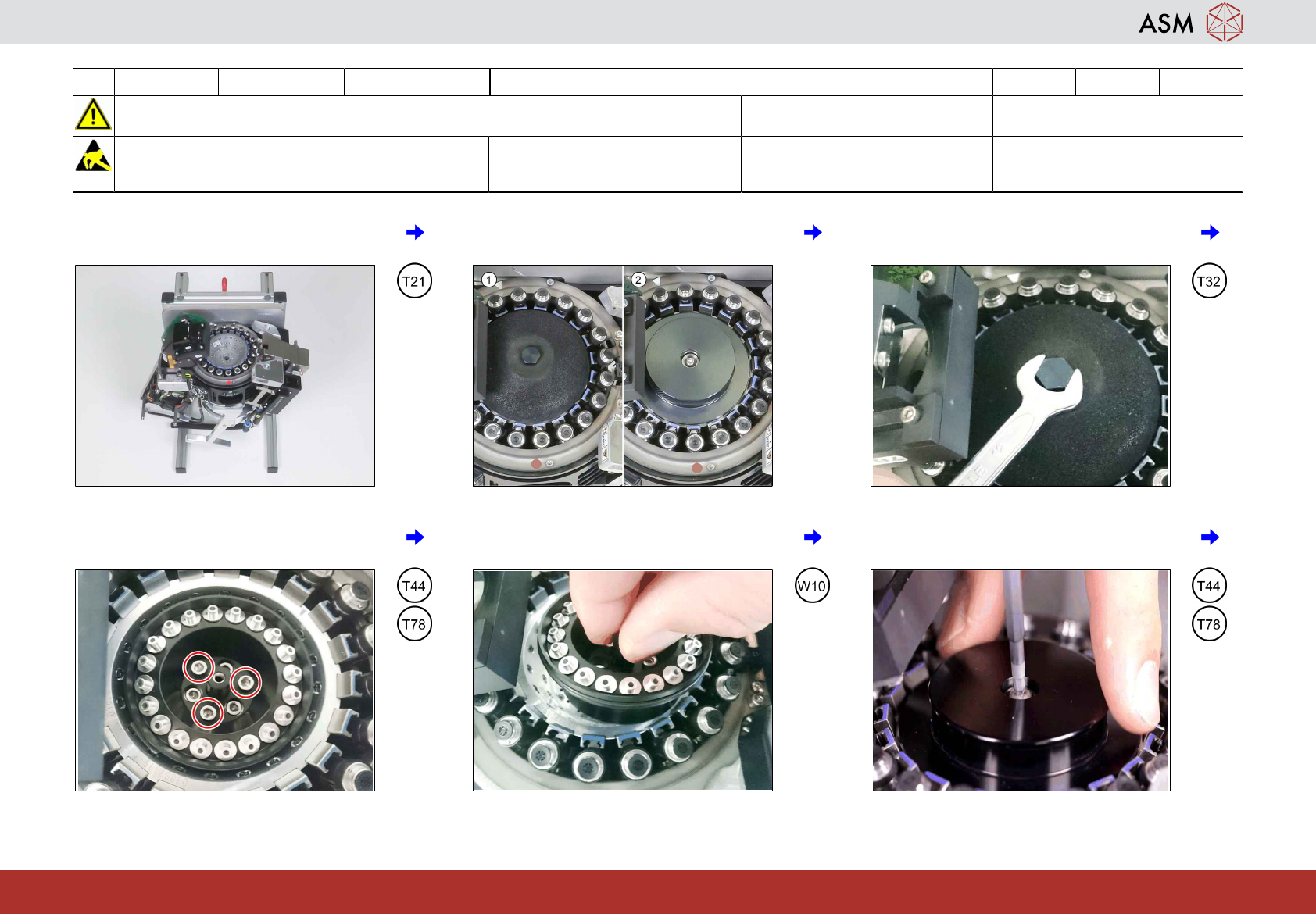 ASM

T21

1

2

T32

T44

T78

W10

T44

T78