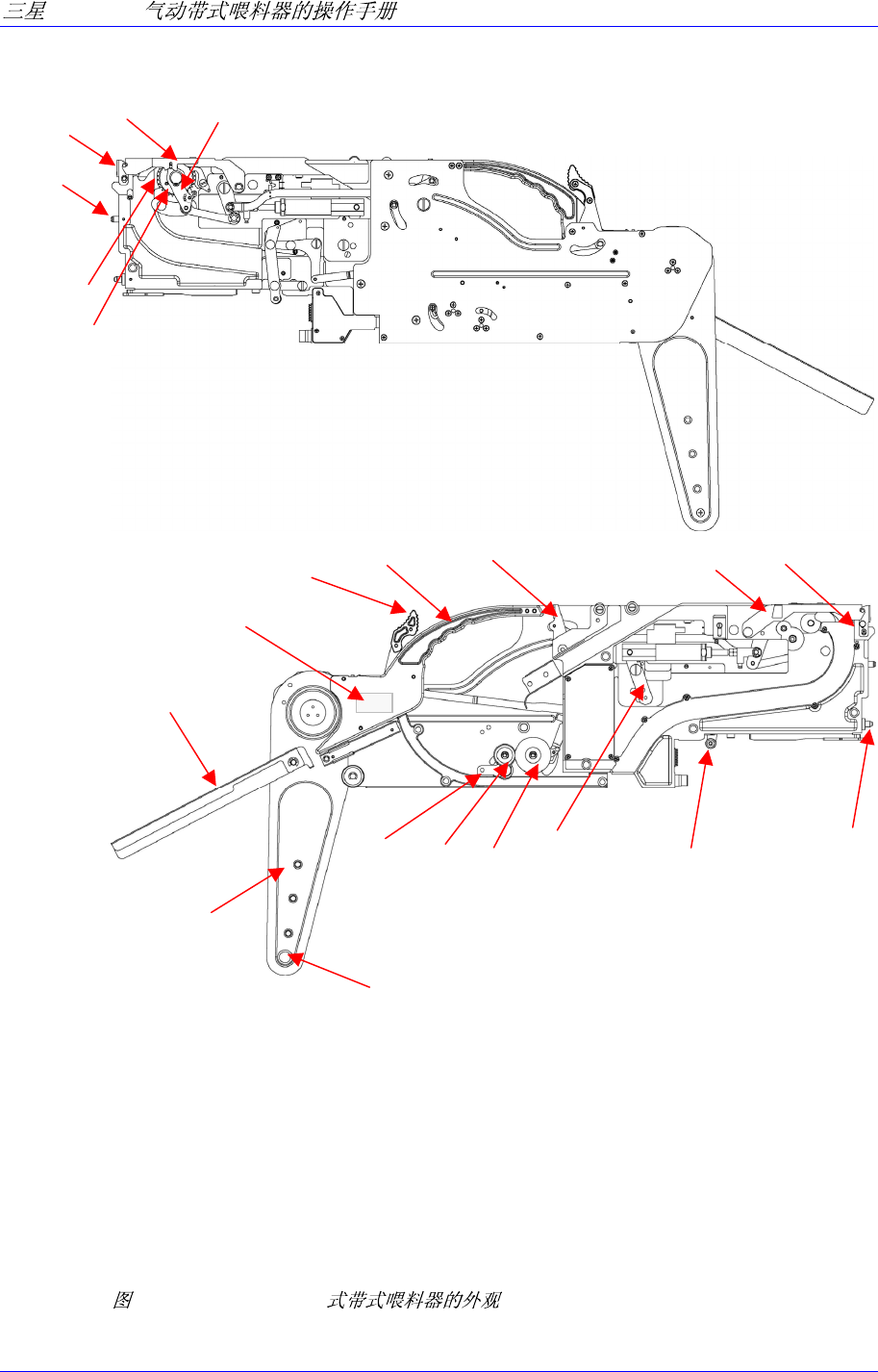 三星 气动带式喂料器的操作手册

图 式带式喂料器的外观