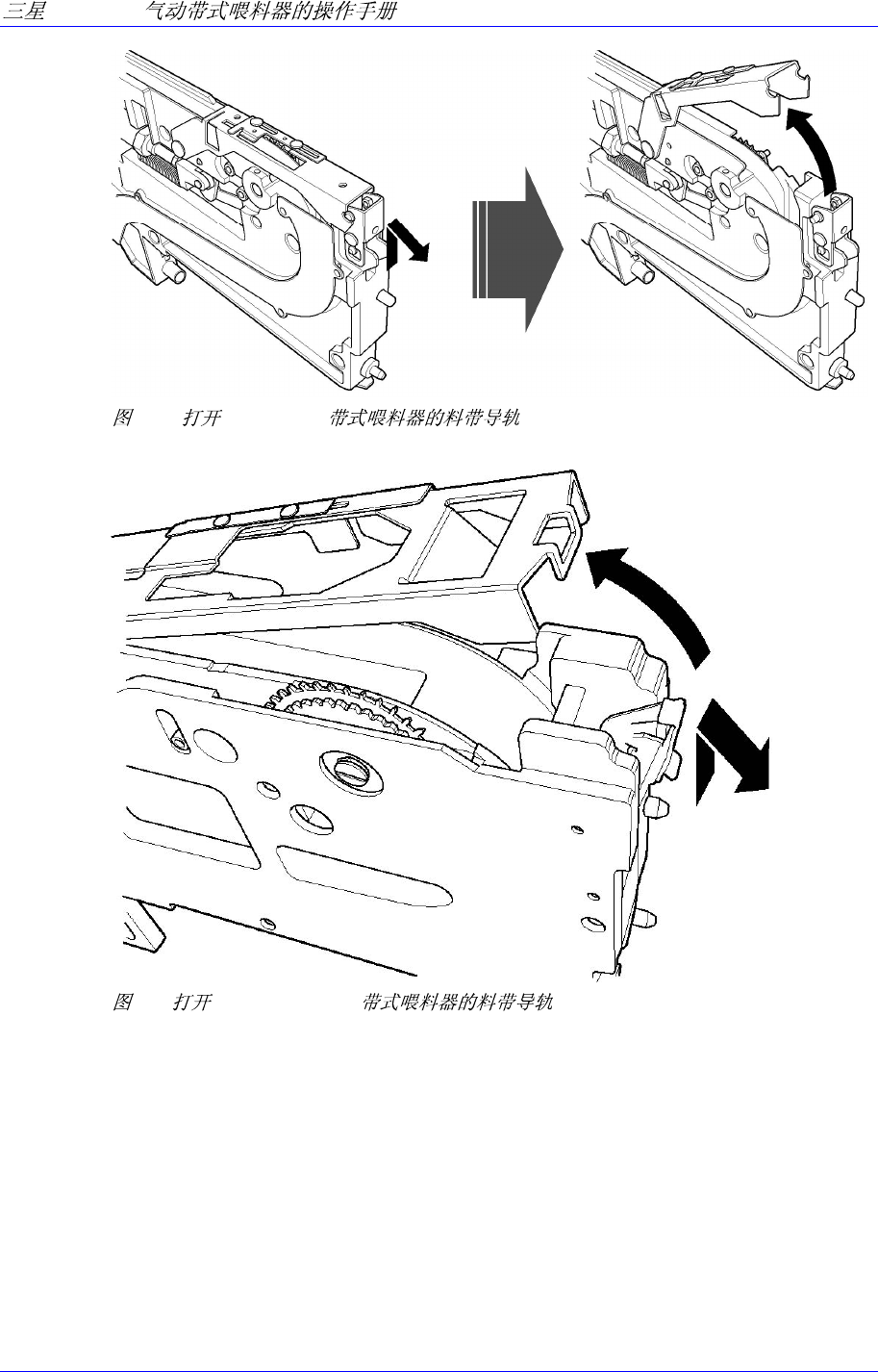 三星 气动带式喂料器的操作手册

图 打开 带式喂料器的料带导轨

图 打开 带式喂料器的料带导轨