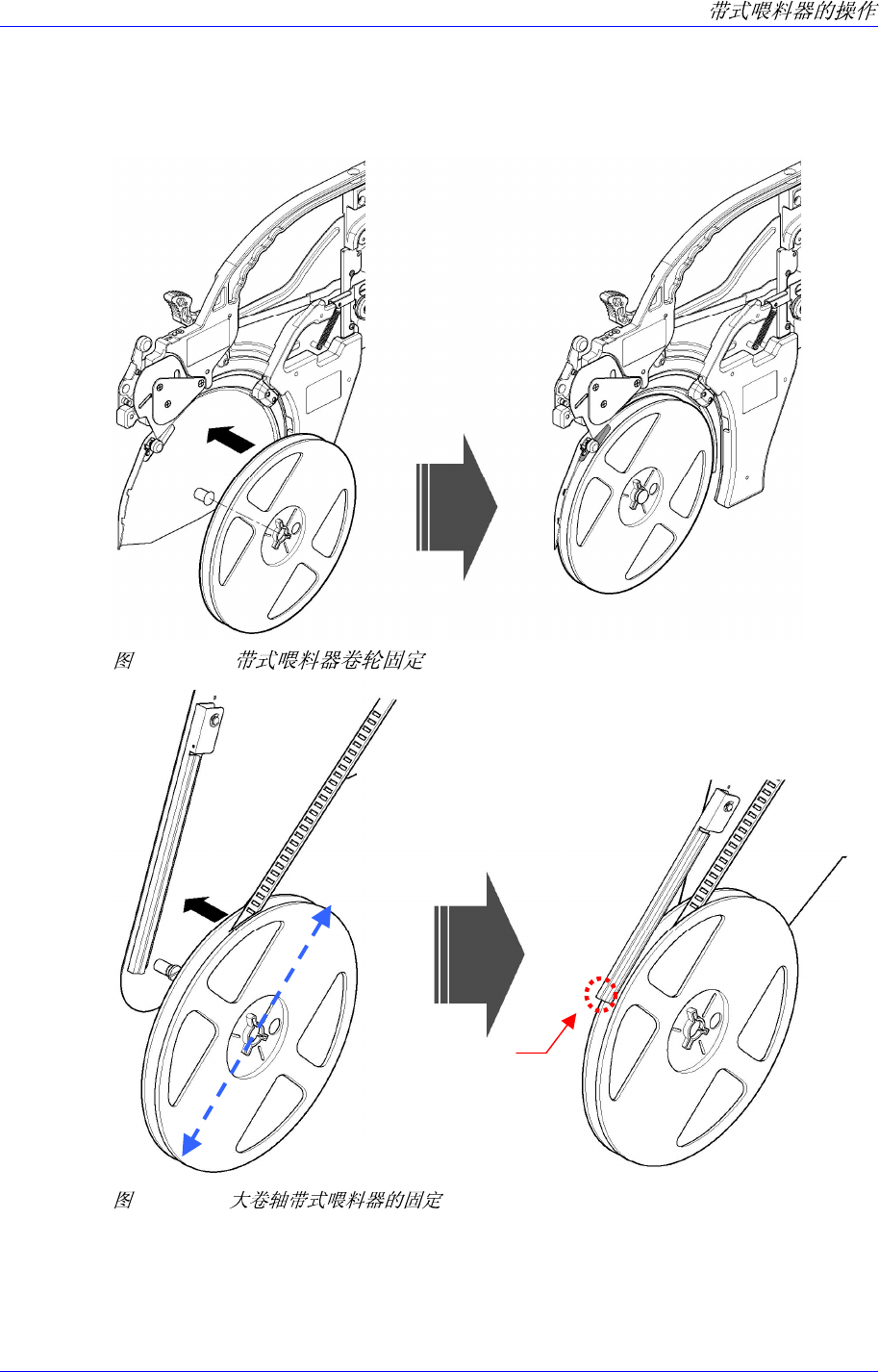 带式喂料器的操作

图 带式喂料器卷轮固定

图 大卷轴带式喂料器的固定