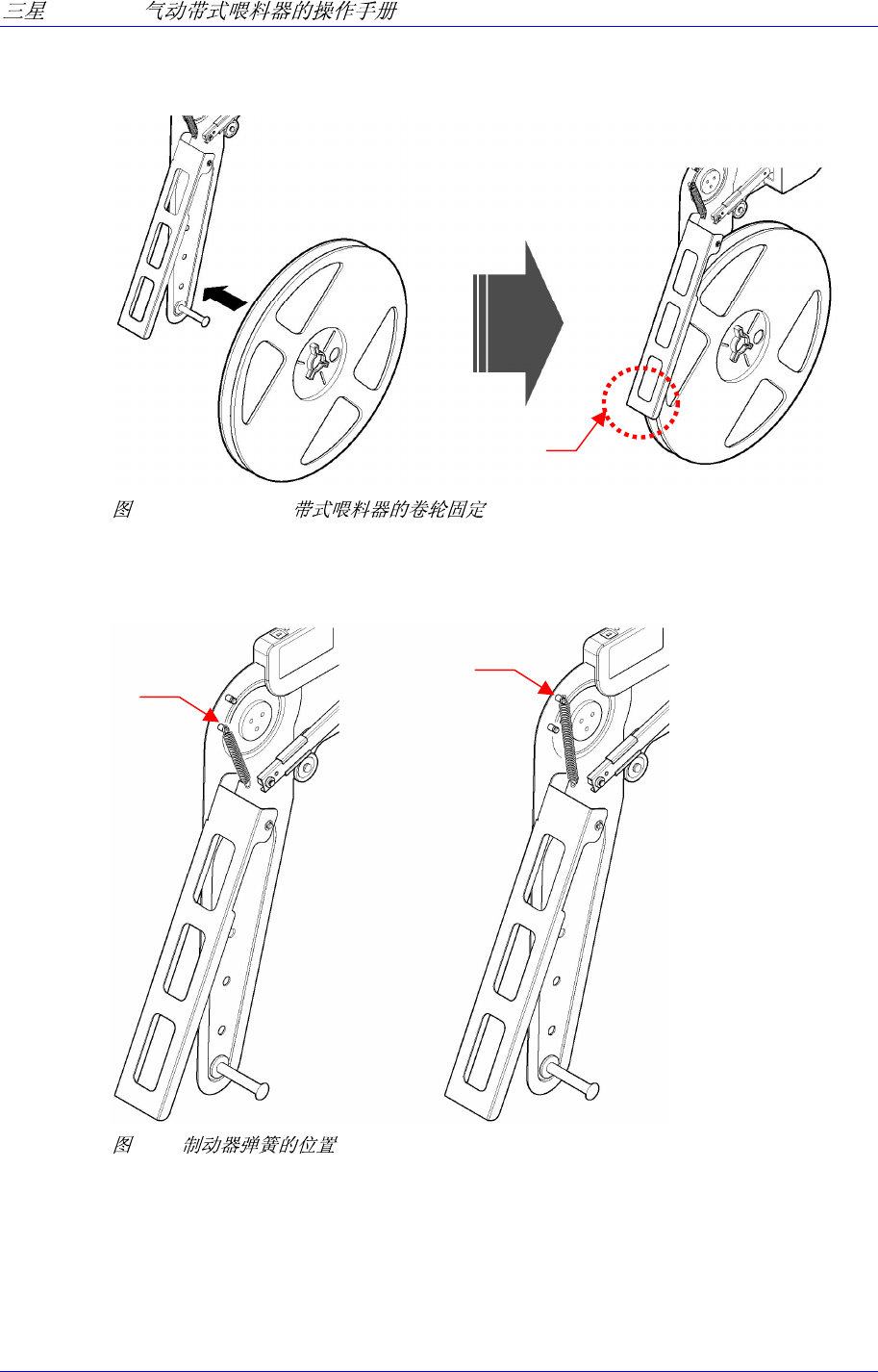 三星 气动带式喂料器的操作手册

图 带式喂料器的卷轮固定

图 制动器弹簧的位置