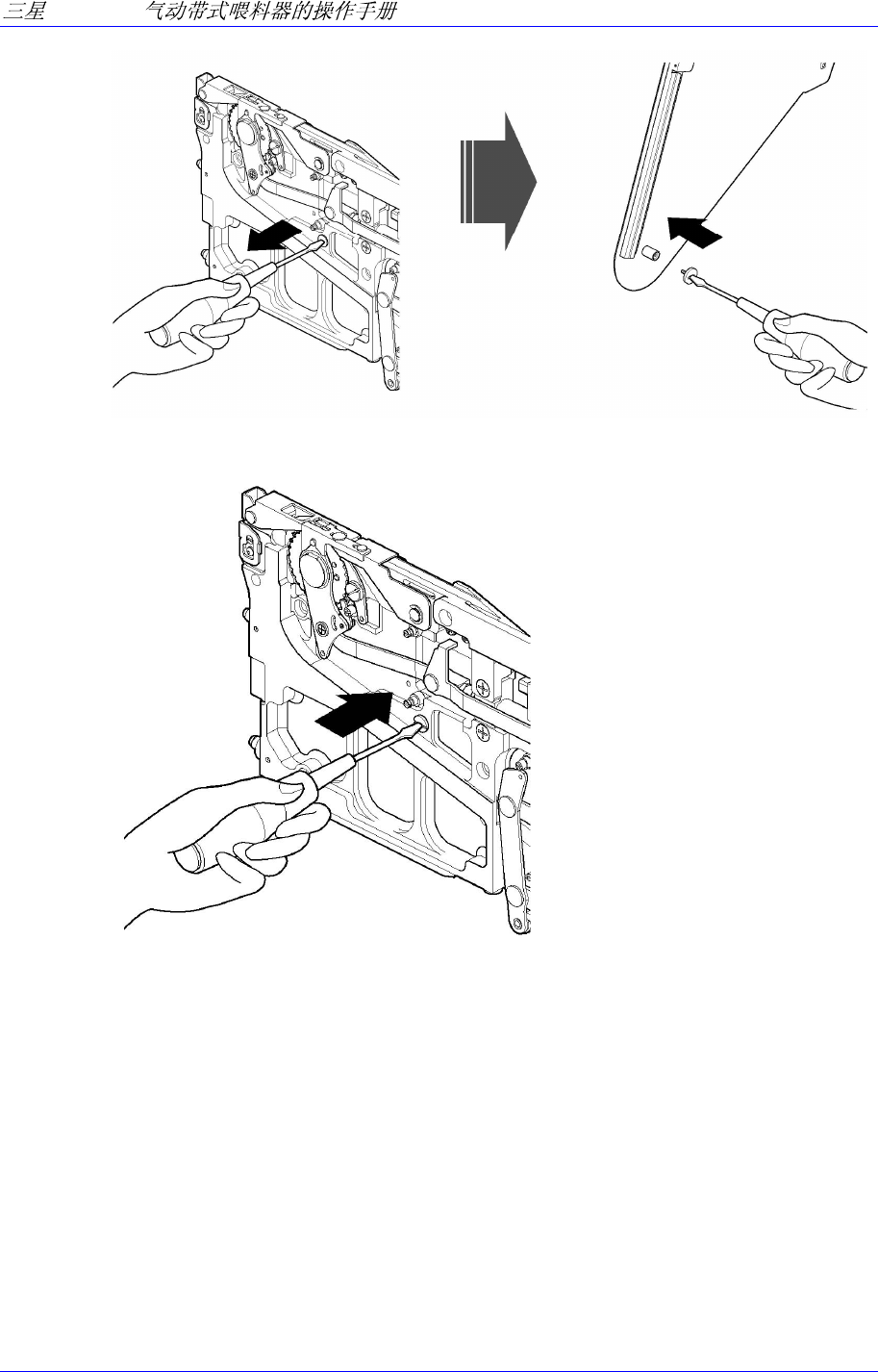 三星　　　　气动带式喂料器的操作手册