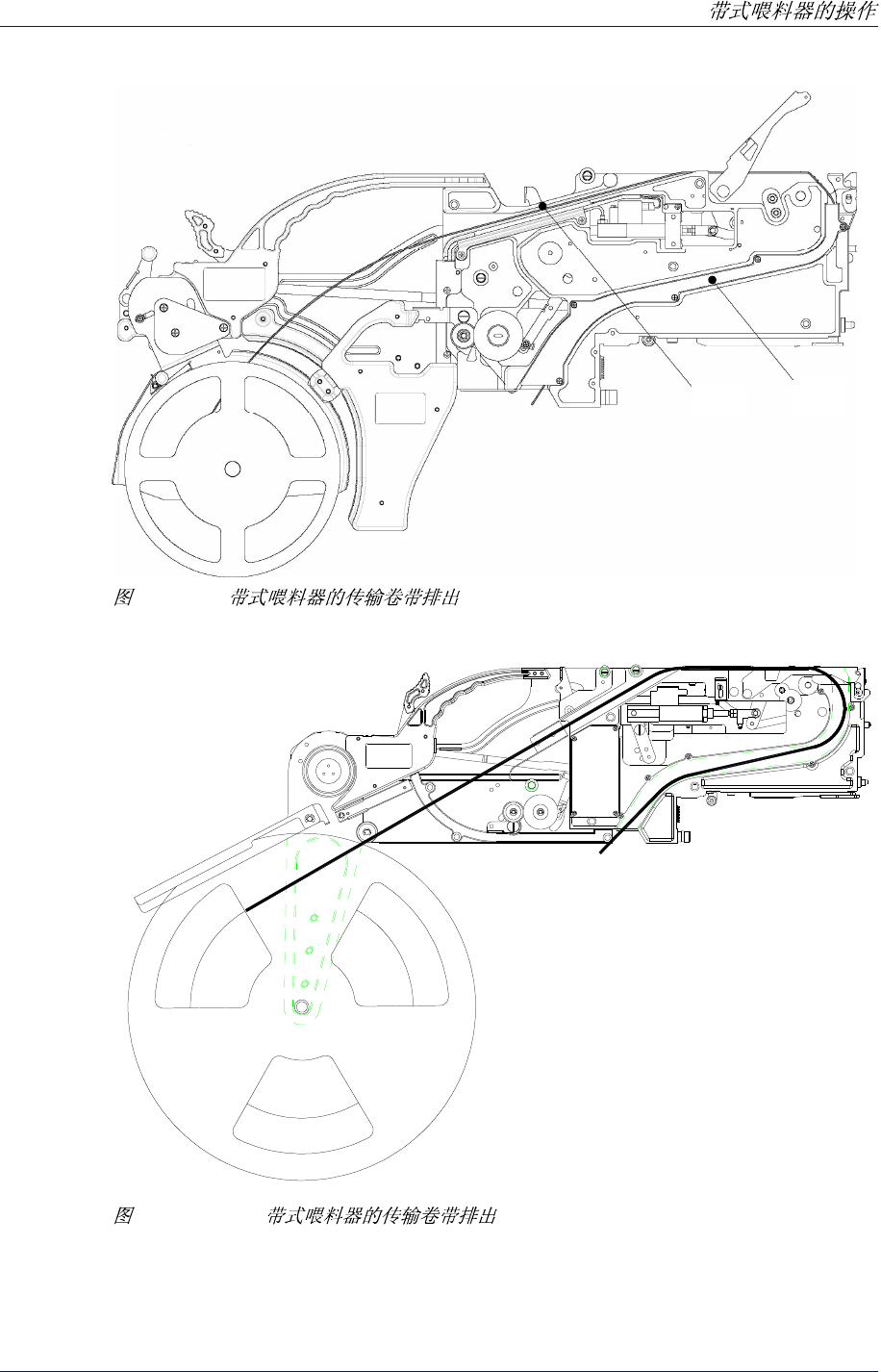 带式喂料器的操作

图 带式喂料器的传输卷带排出

图 带式喂料器的传输卷带排出