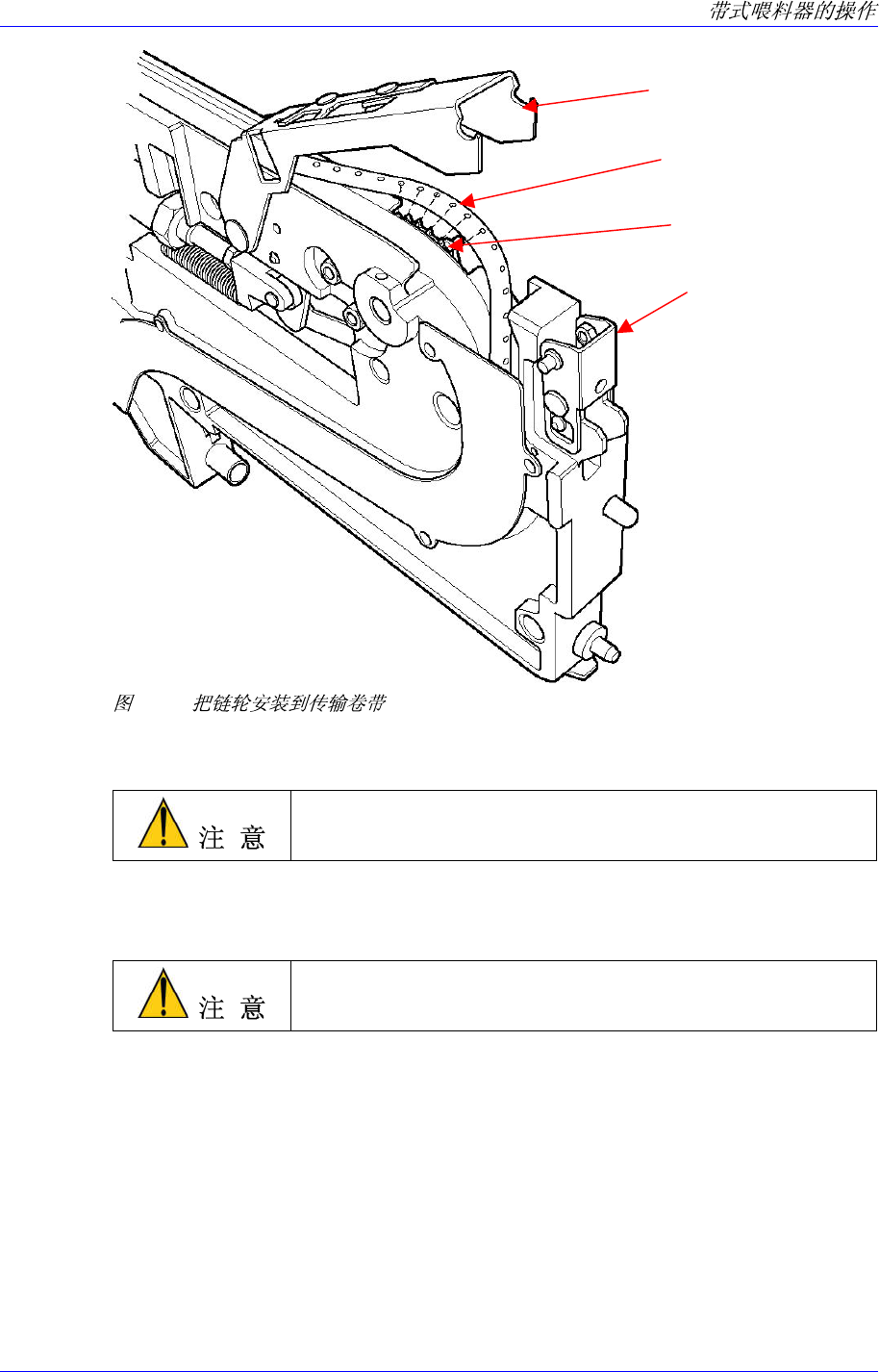 带式喂料器的操作

图 把链轮安装到传输卷带

注 意

注 意