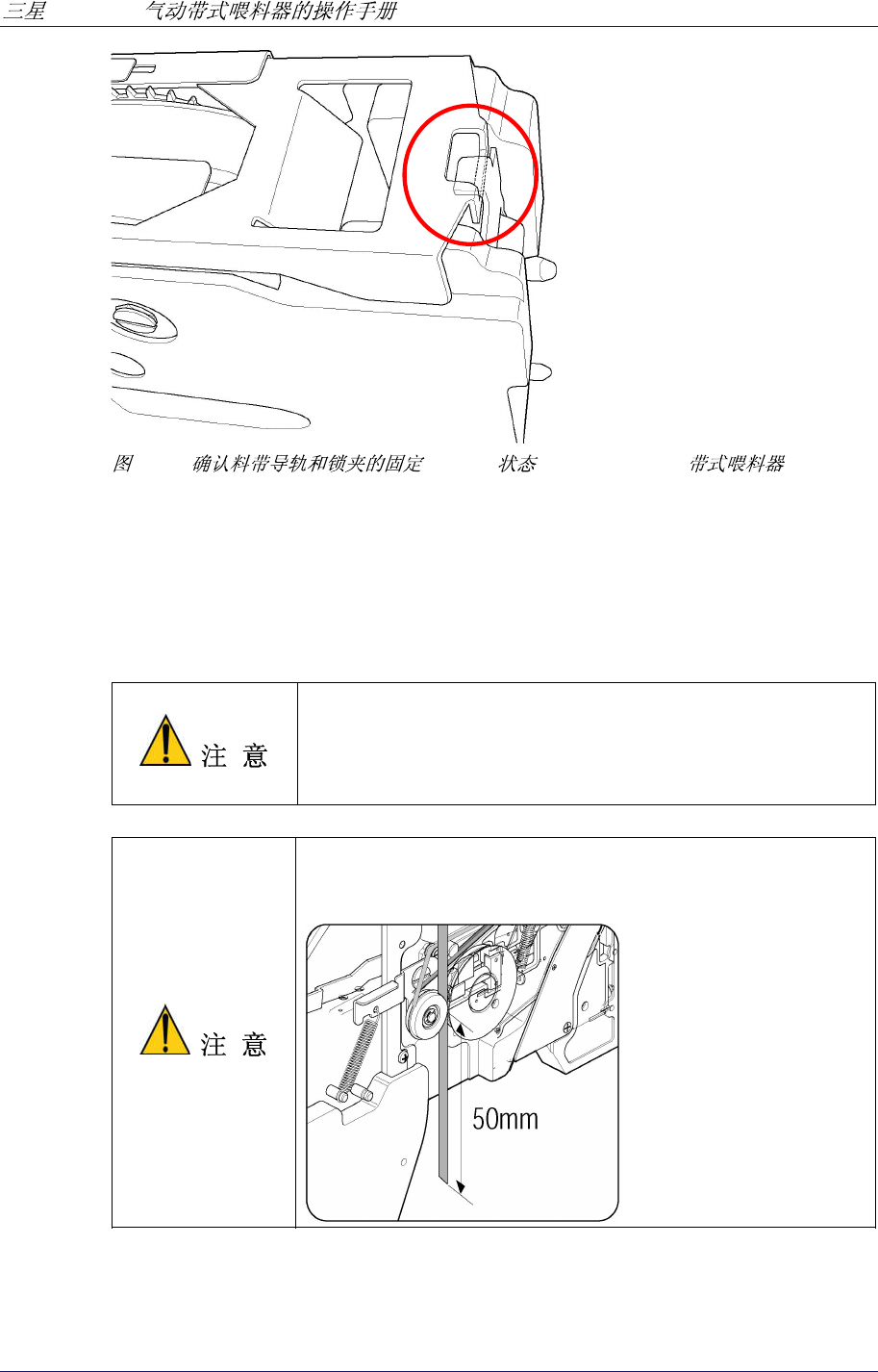 三星 气动带式喂料器的操作手册

图 确认料带导轨和锁夹的固定 状态 带式喂料器

注 意

注 意

50mm