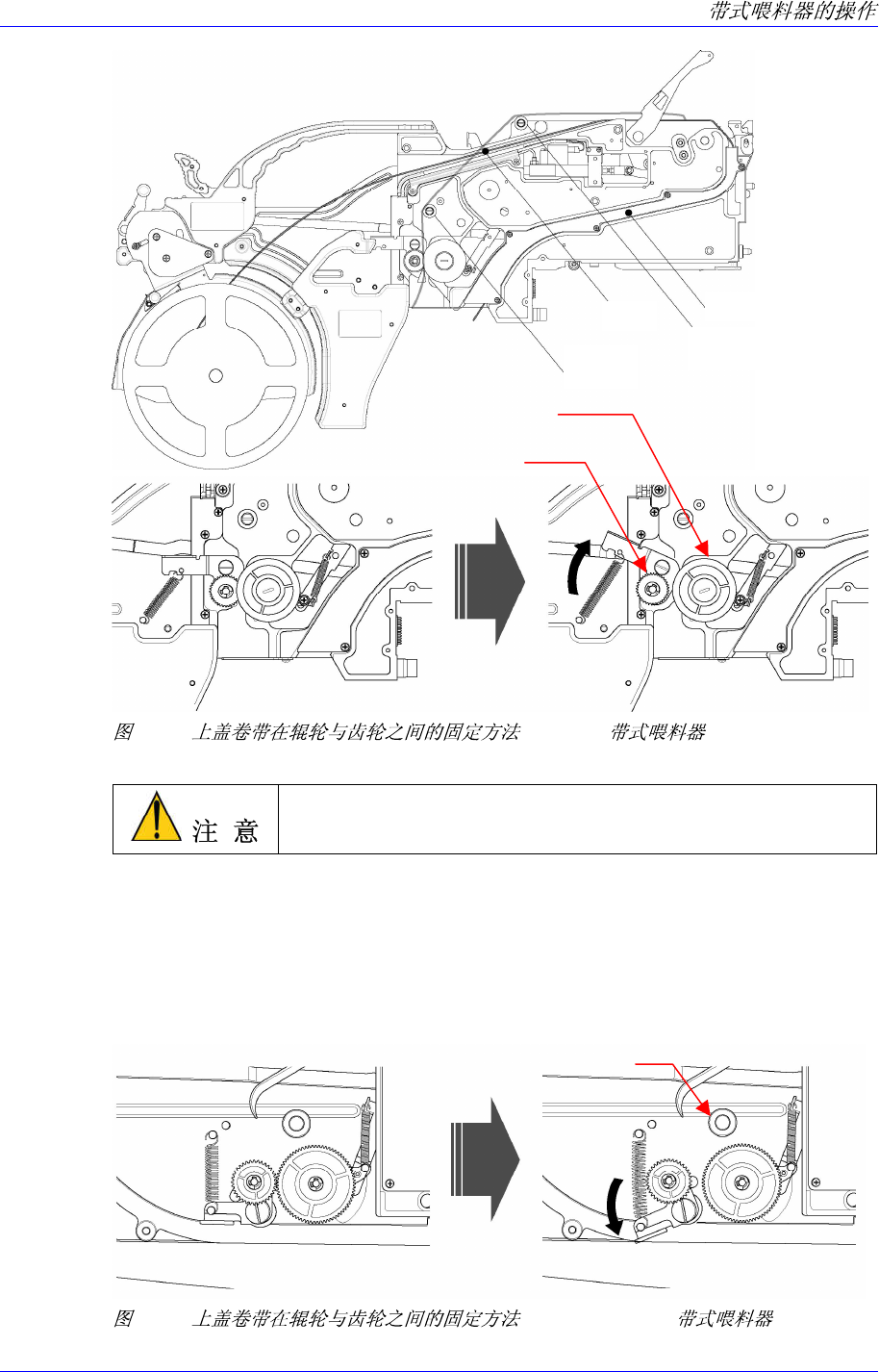 带式喂料器的操作

图 上盖卷带在辊轮与齿轮之间的固定方法 带式喂料器

注 意

图 上盖卷带在辊轮与齿轮之间的固定方法 带式喂料器