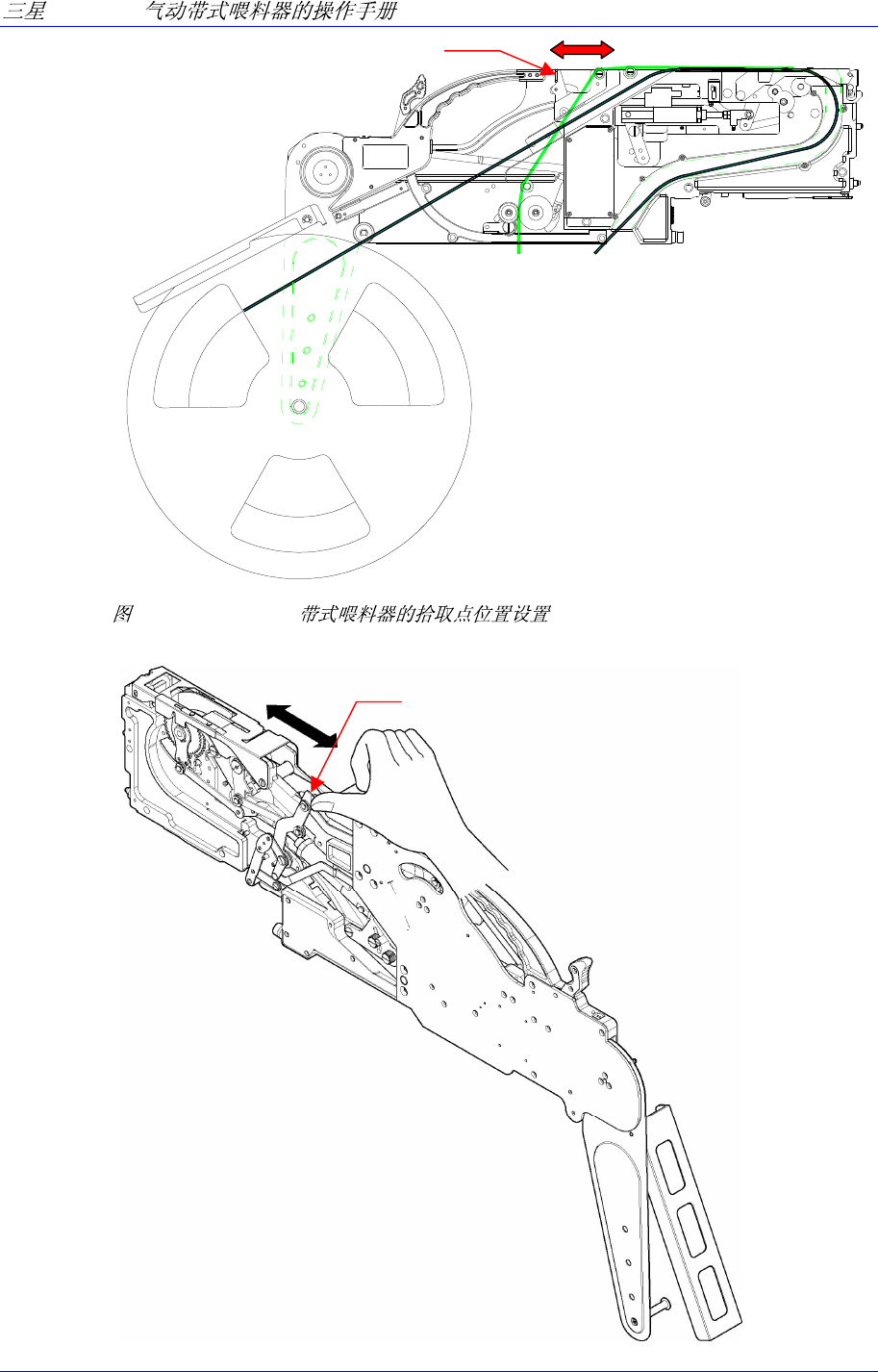 三星 气动带式喂料器的操作手册

图 带式喂料器的拾取点位置设置