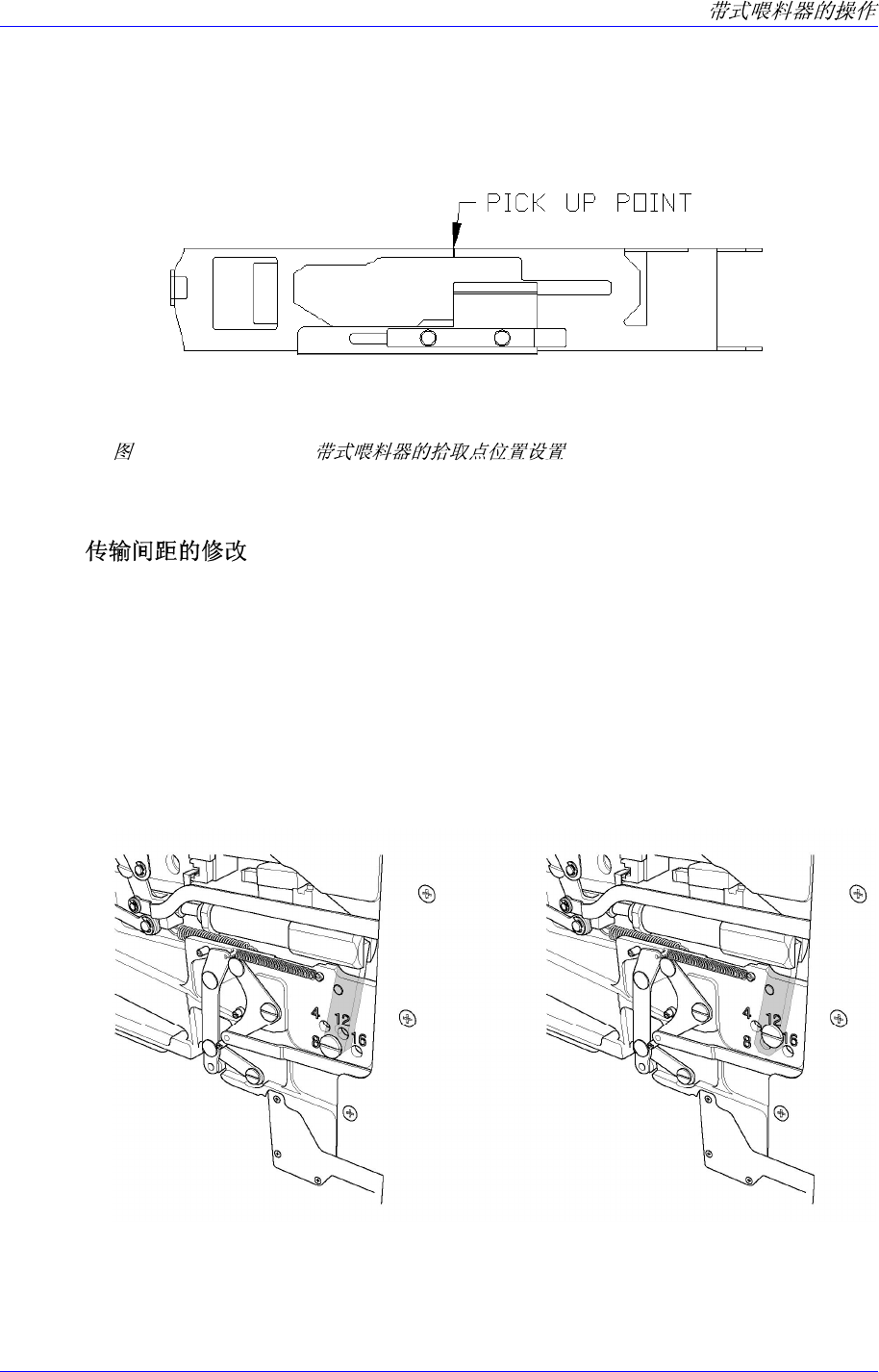 带式喂料器的操作

PICK UP POINT

图 带式喂料器的拾取点位置设置

传输间距的修改

4 12 8 16

4 12 8 16