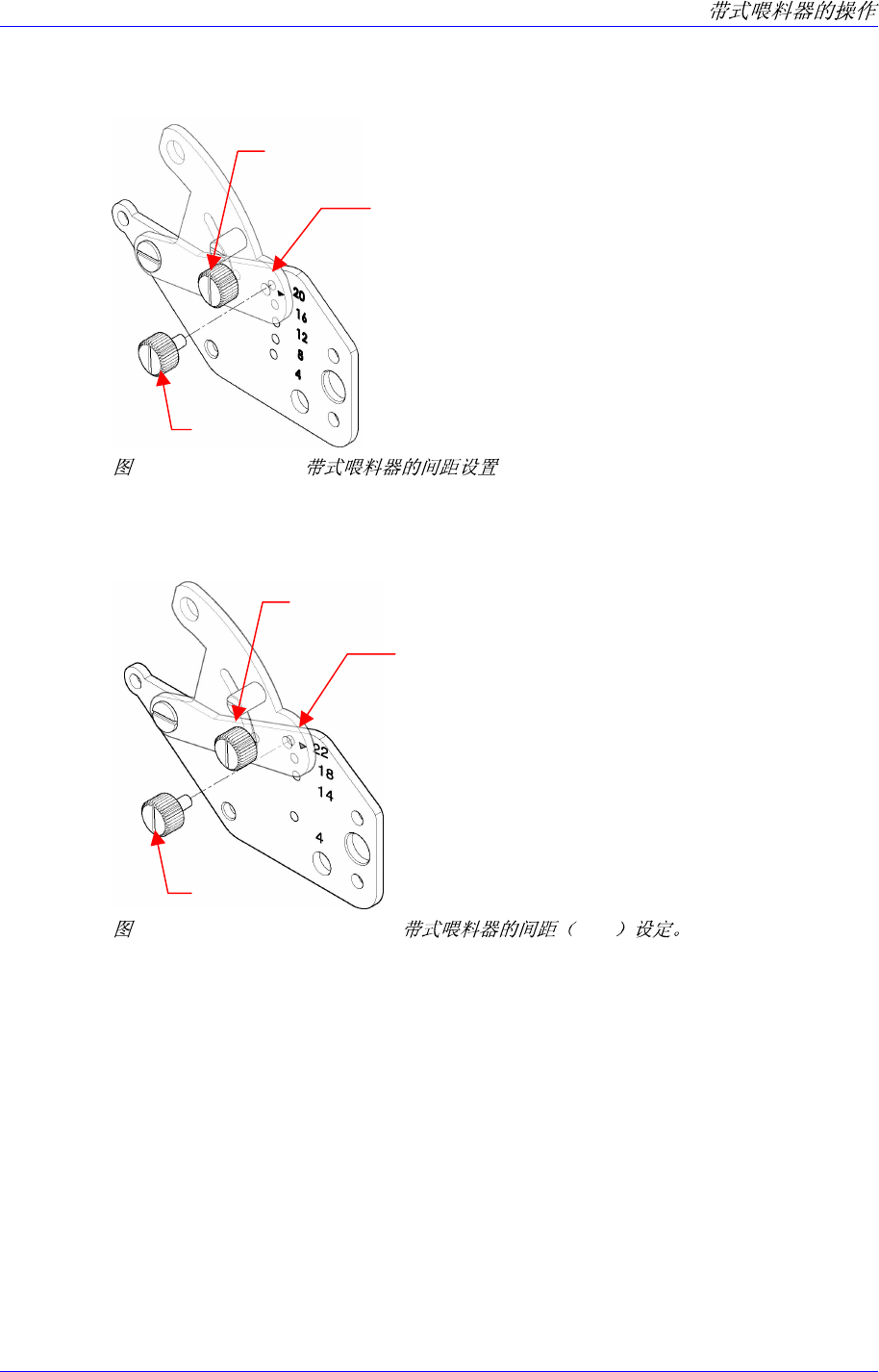 带式喂料器的操作

20
16
12
8
4

图 带式喂料器的间距设置

22
18
14
4

图 带式喂料器的间距（ ）设定。