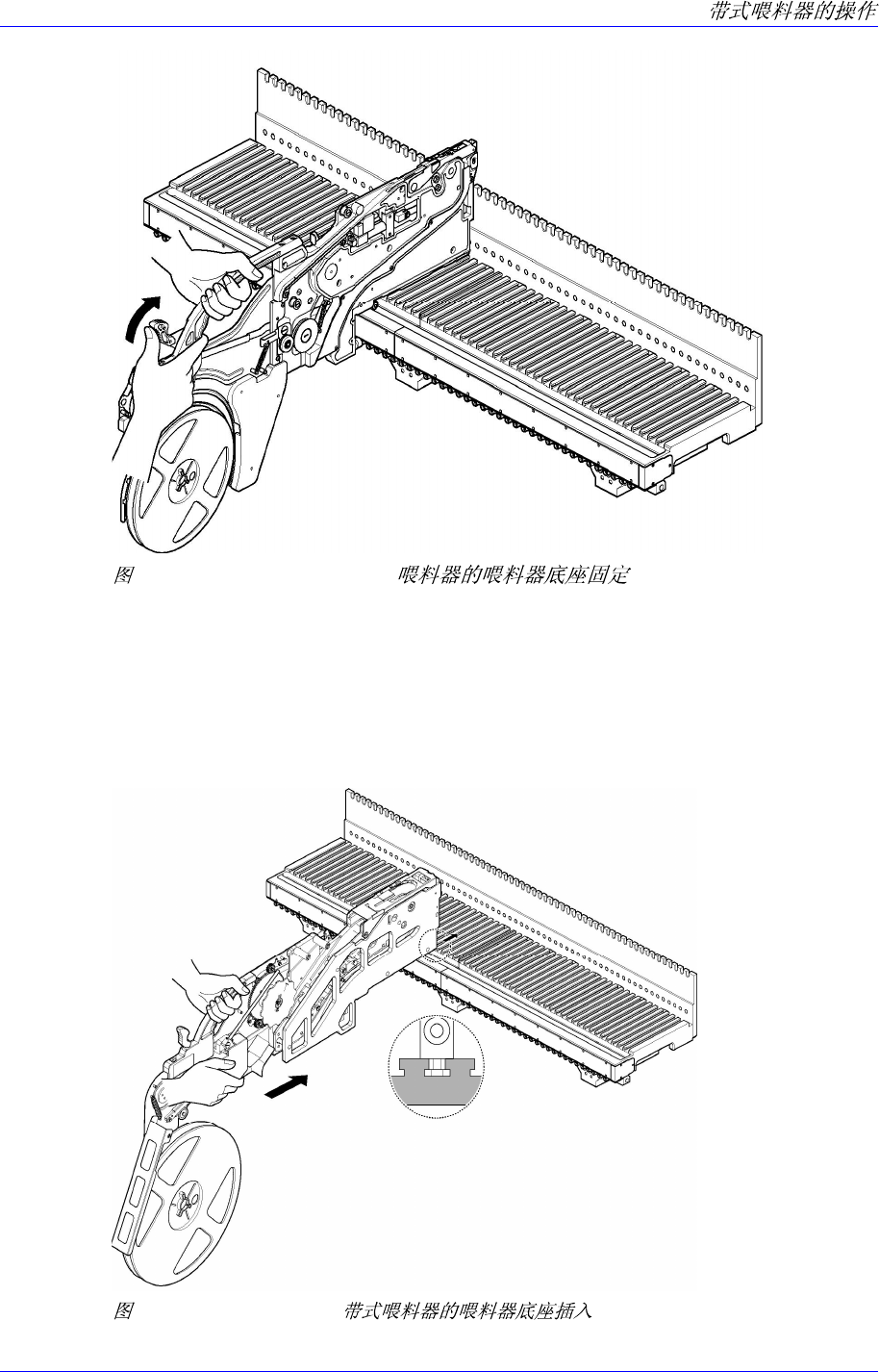 带式喂料器的操作

图 喂料器的喂料器底座固定

图 带式喂料器的喂料器底座插入