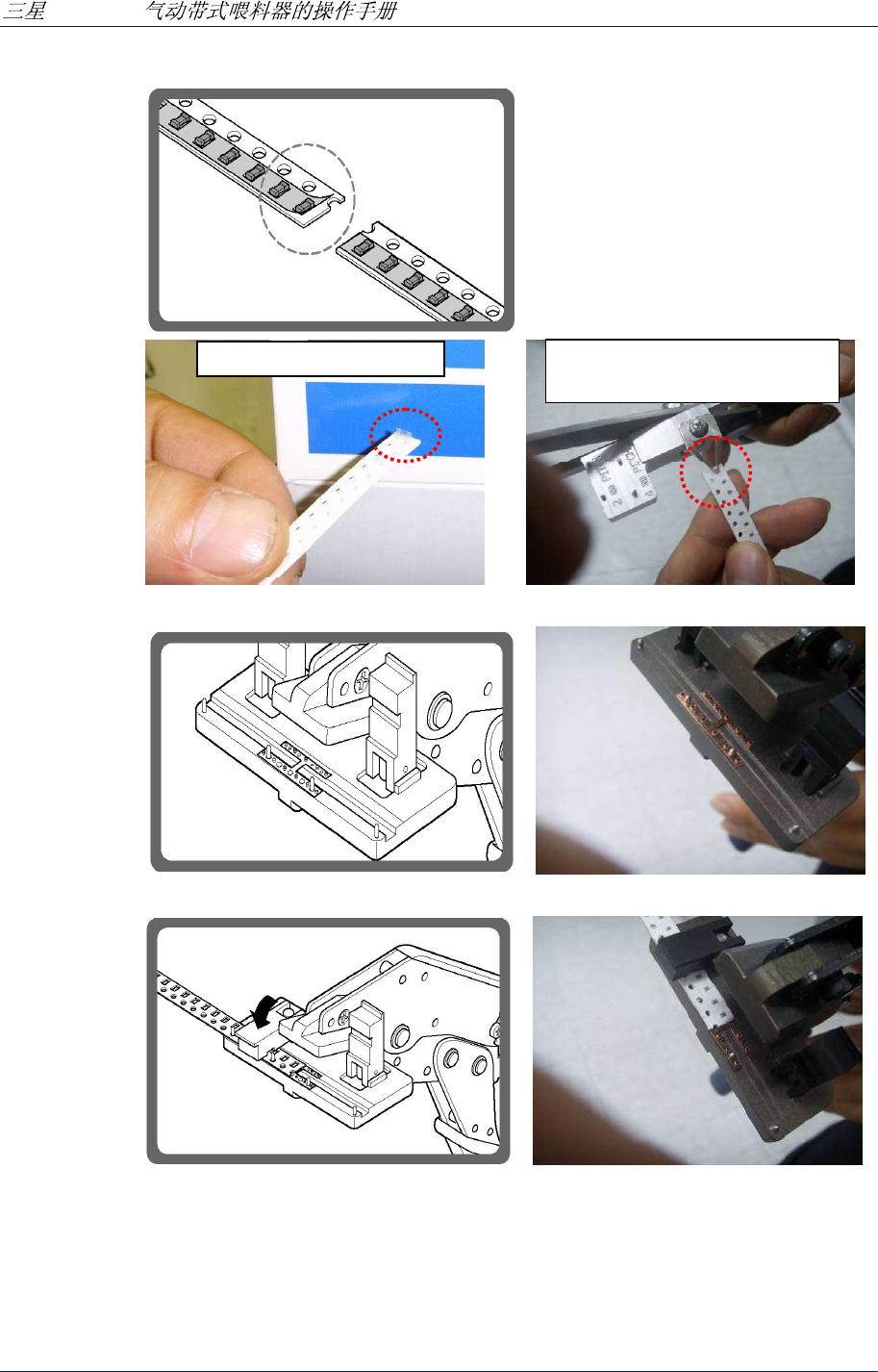 三星　　　　　气动带式喂料器的操作手册