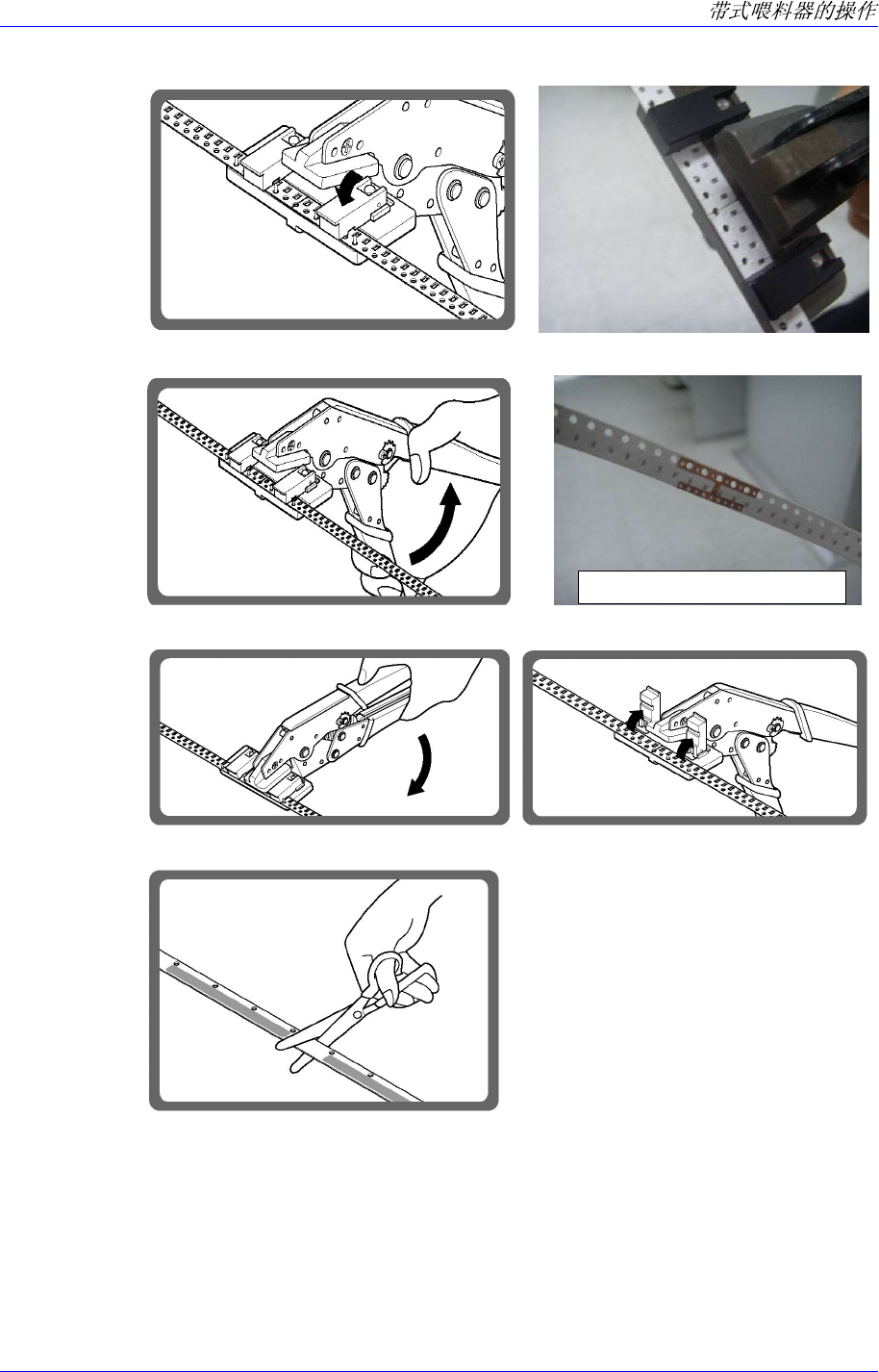 带式喂料器的操作