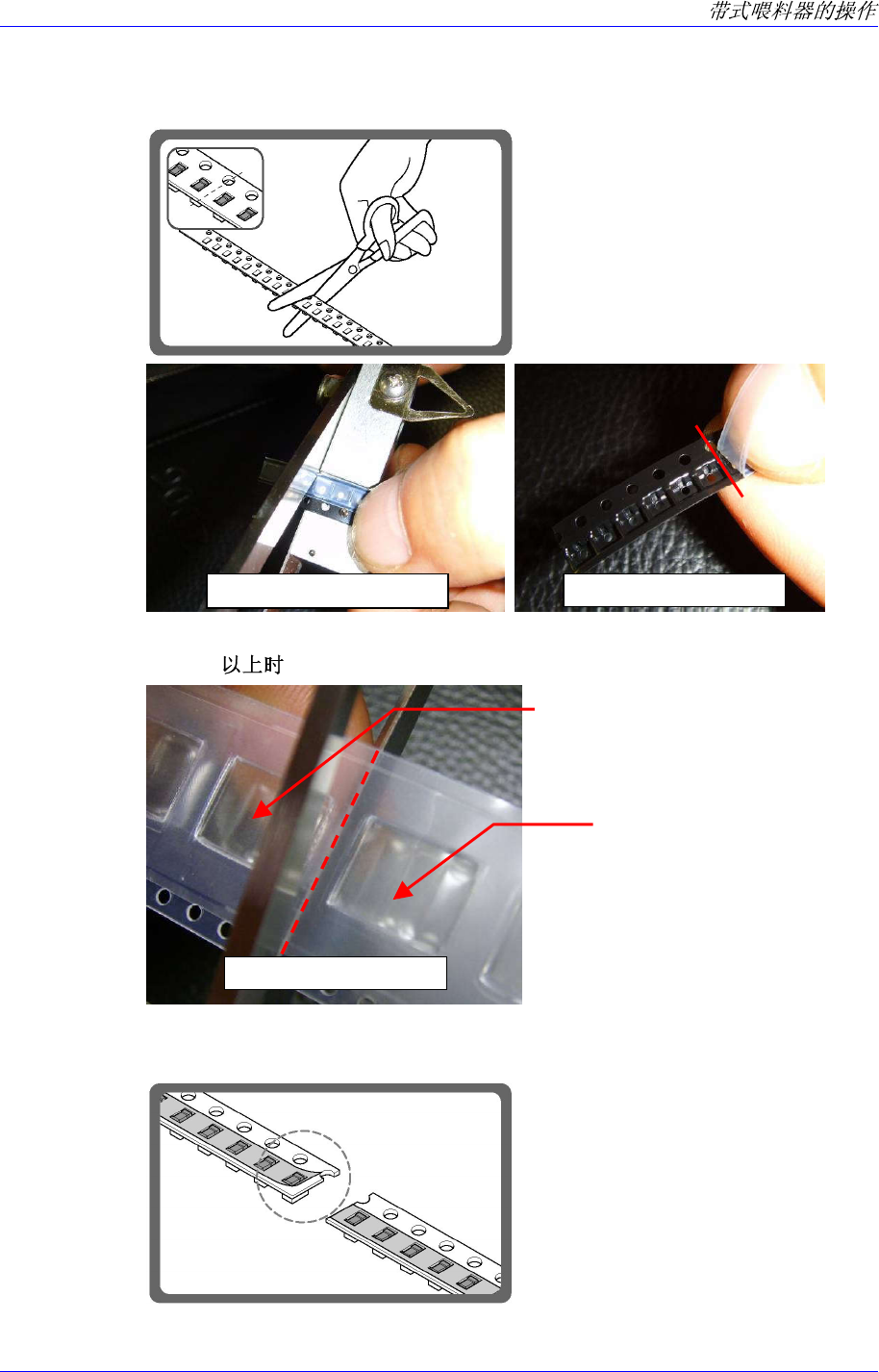 带式喂料器的操作

以上时