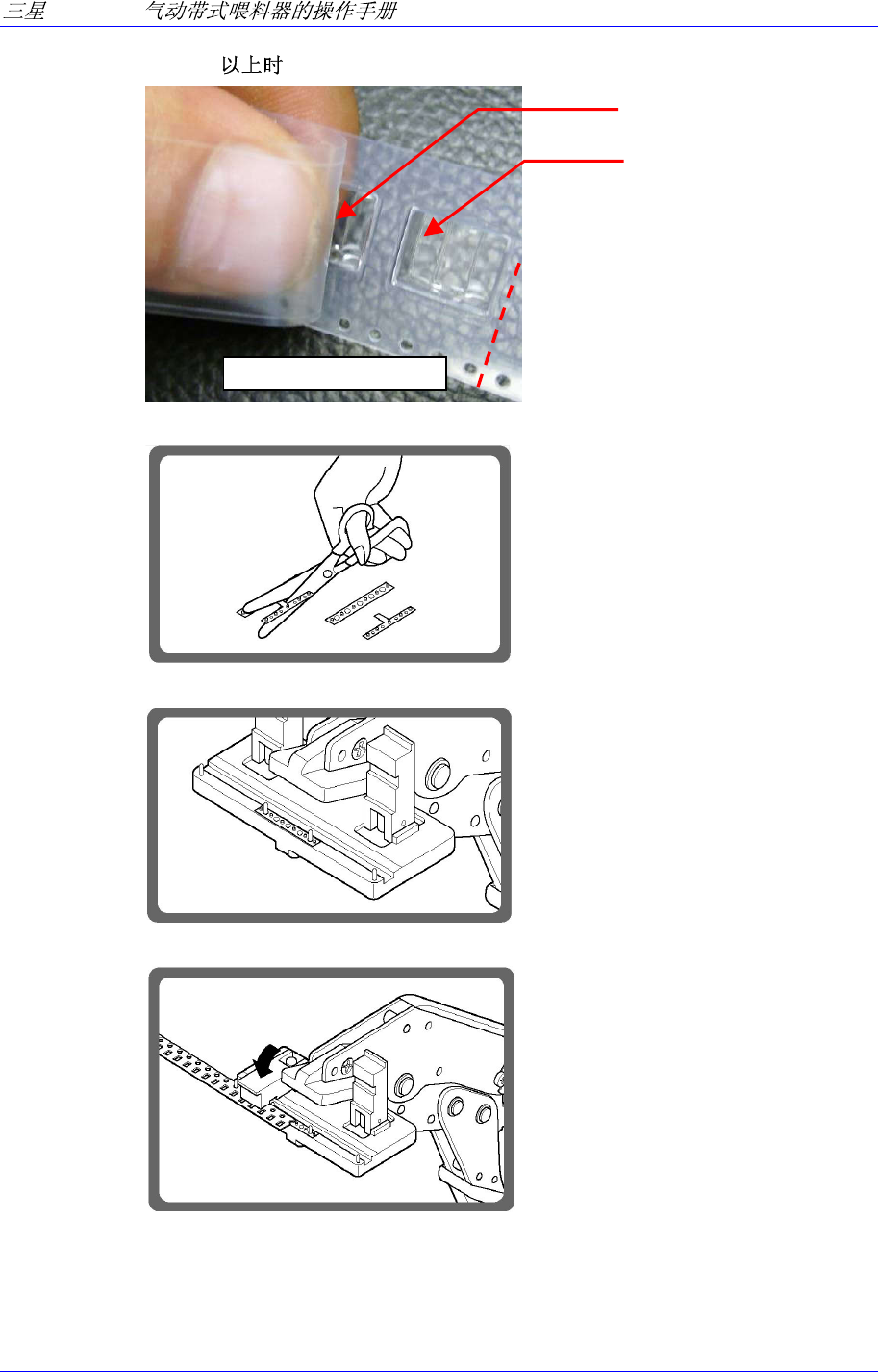 三星　　　　气动带式喂料器的操作手册

以上时