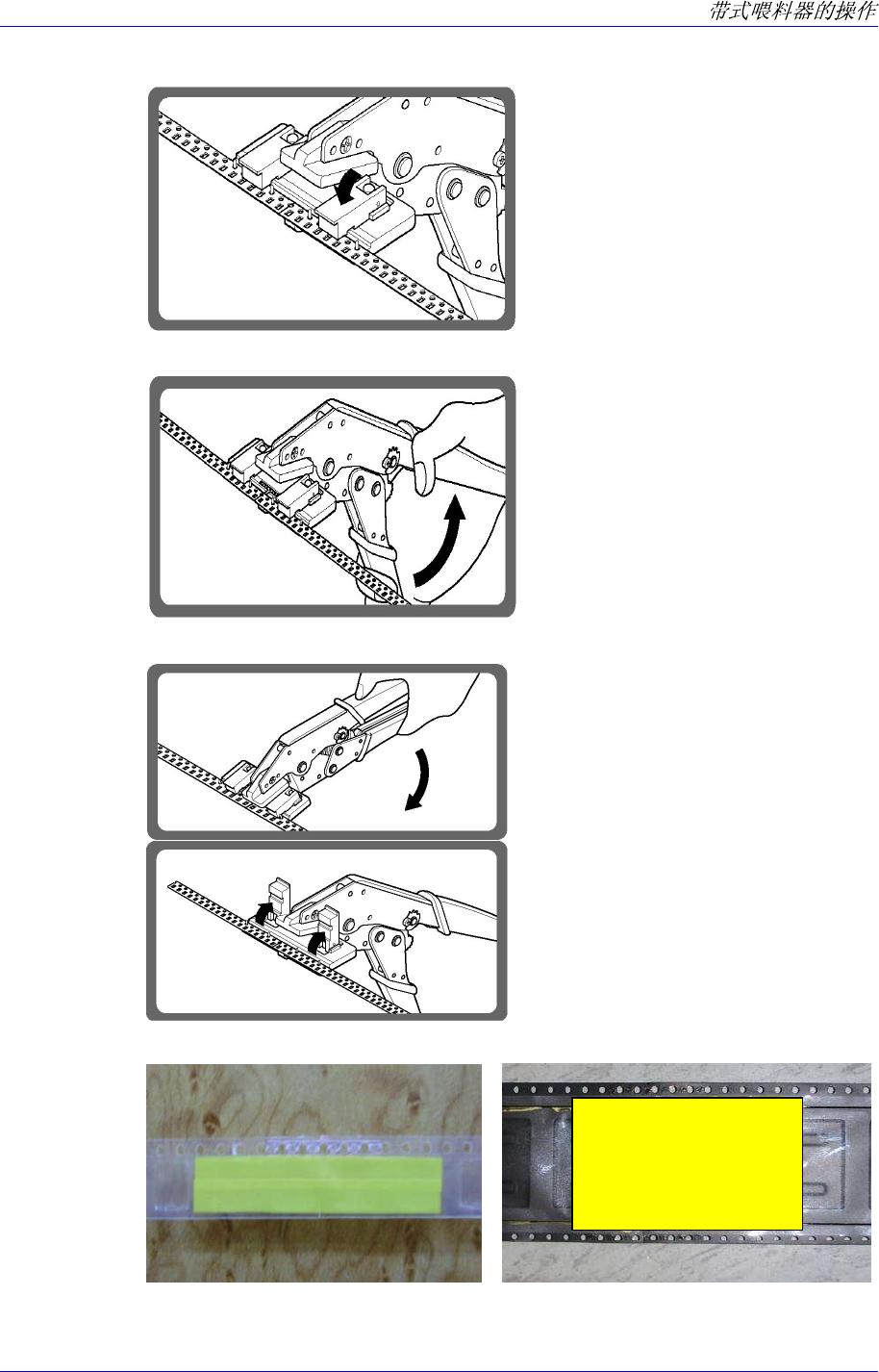 带式喂料器的操作